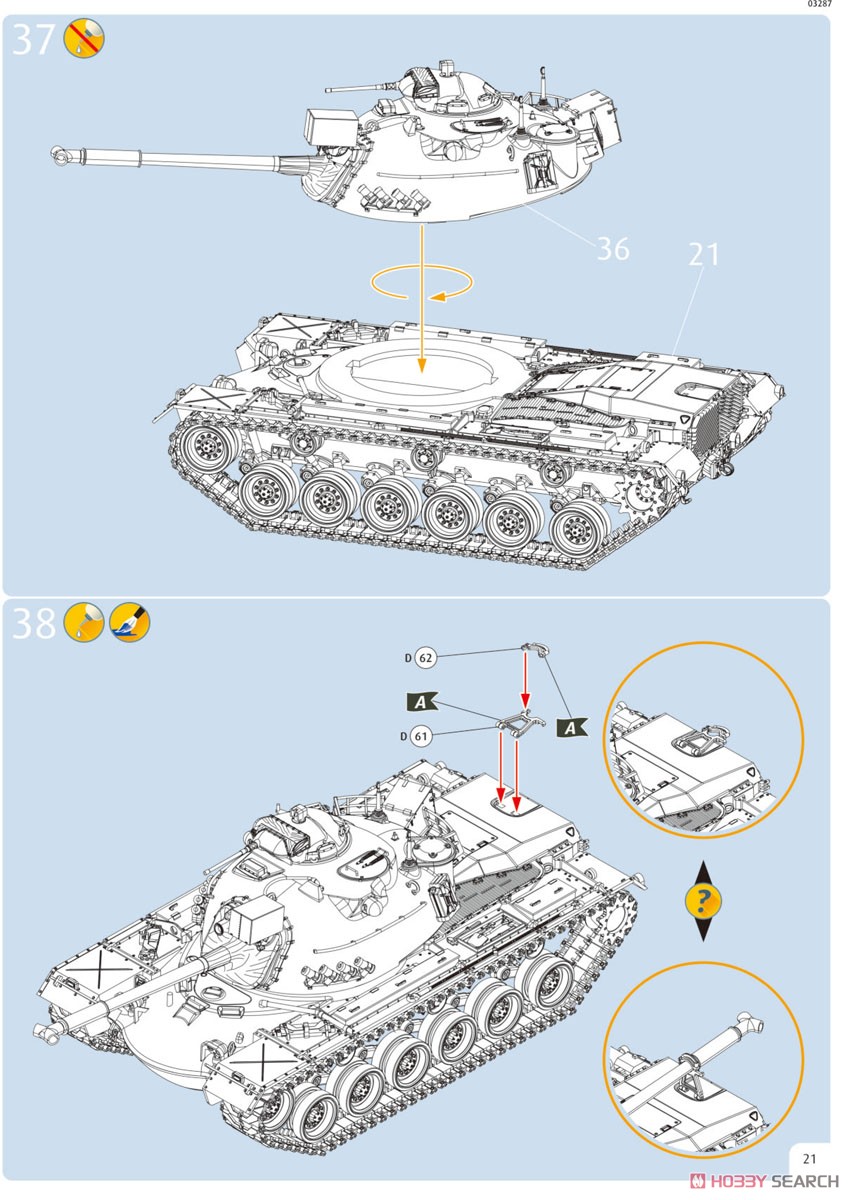 03287

37

36

21

38

D 62

A

D 61

A

?

21

HOBBY SEARCH