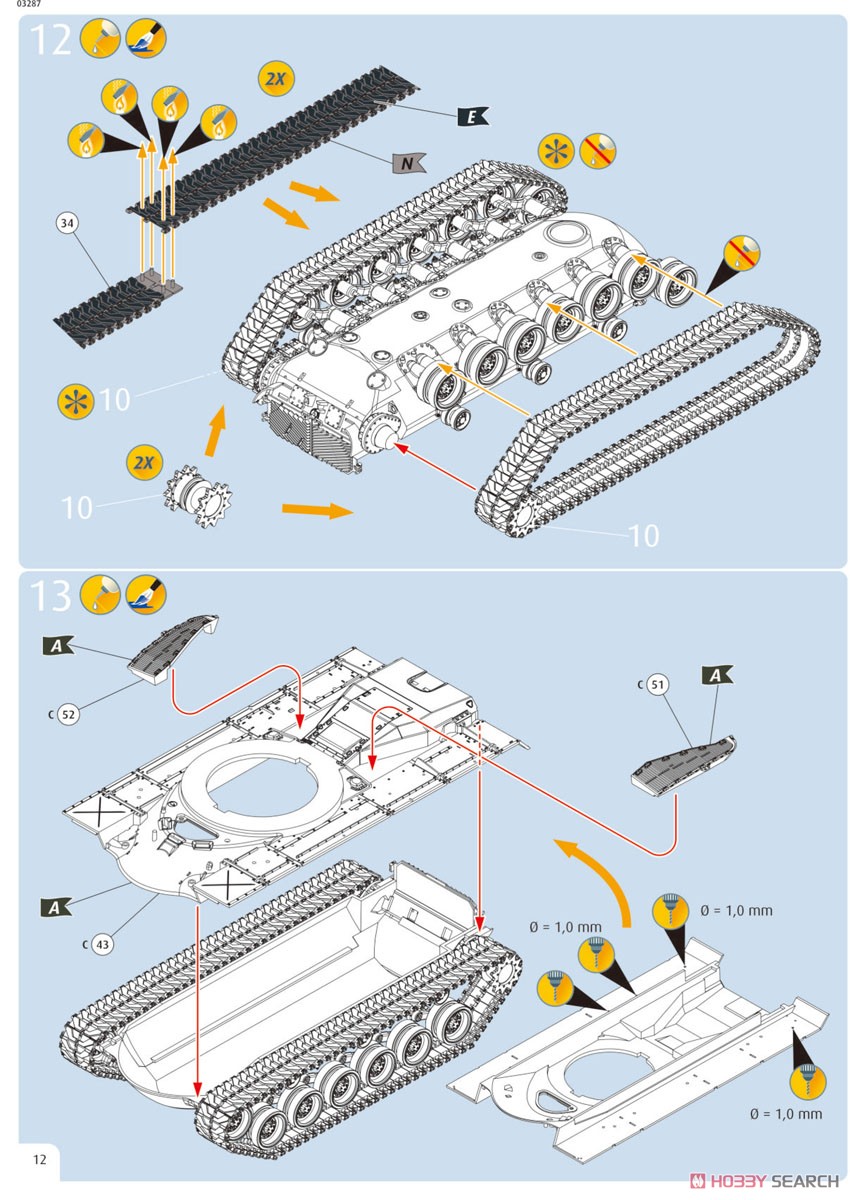 03287

12

2X

E

N

34

10

2X

10

10

13

A

C 52

C 51

A

A

C 43

Ø = 1,0 mm

Ø = 1,0 mm

Ø = 1,0 mm

12

HOBBY SEARCH