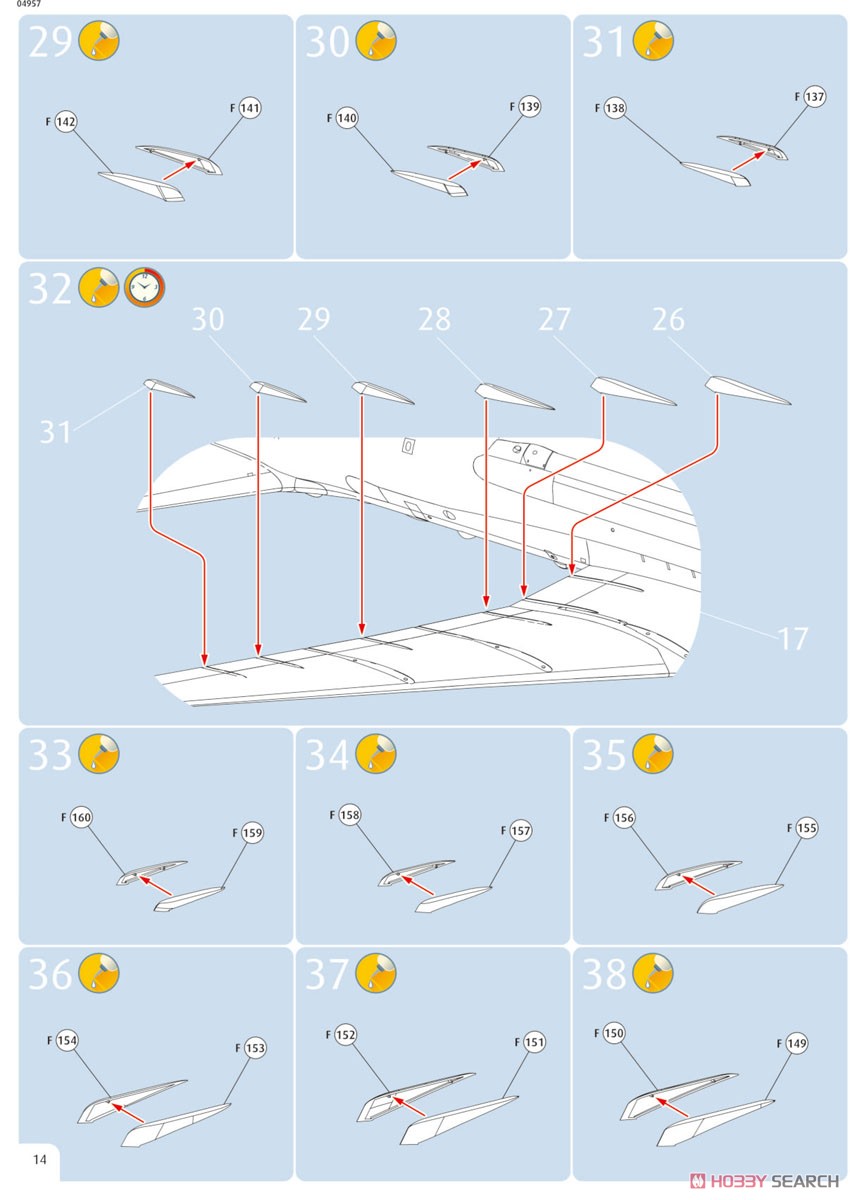 04957

29
F 142
F 141

30
F 140
F 139

31
F 138
F 137

32
30 29 28 27 26
31
17

33
F 160
F 159

34
F 158
F 157

35
F 156
F 155

36
F 154
F 153

37
F 152
F 151

38
F 150
F 149

14

HOBBY SEARCH