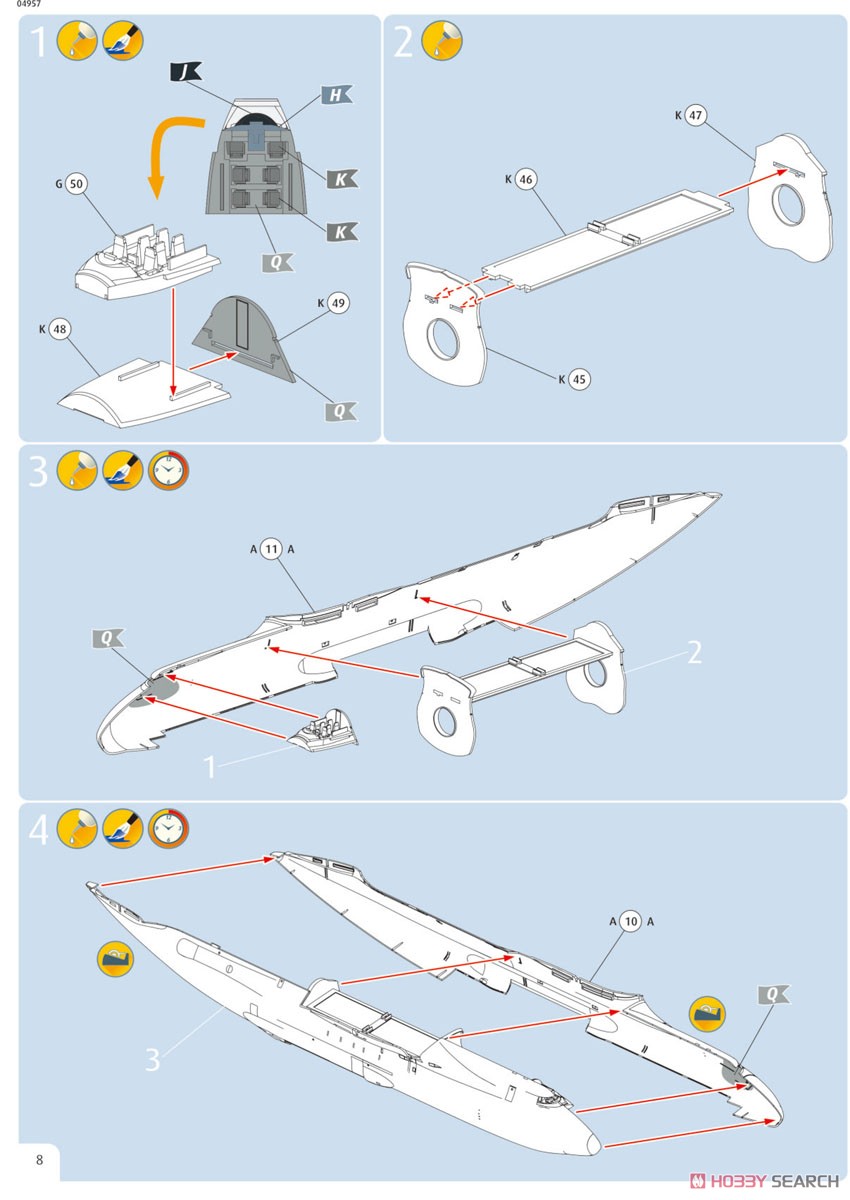 04957

1

J

H

K

K

Q

G 50

K 49

K 48

Q

2

K 47

K 46

K 45

3

A 11 A

Q

2

1

4

A 10 A

Q

3

8

HOBBY SEARCH