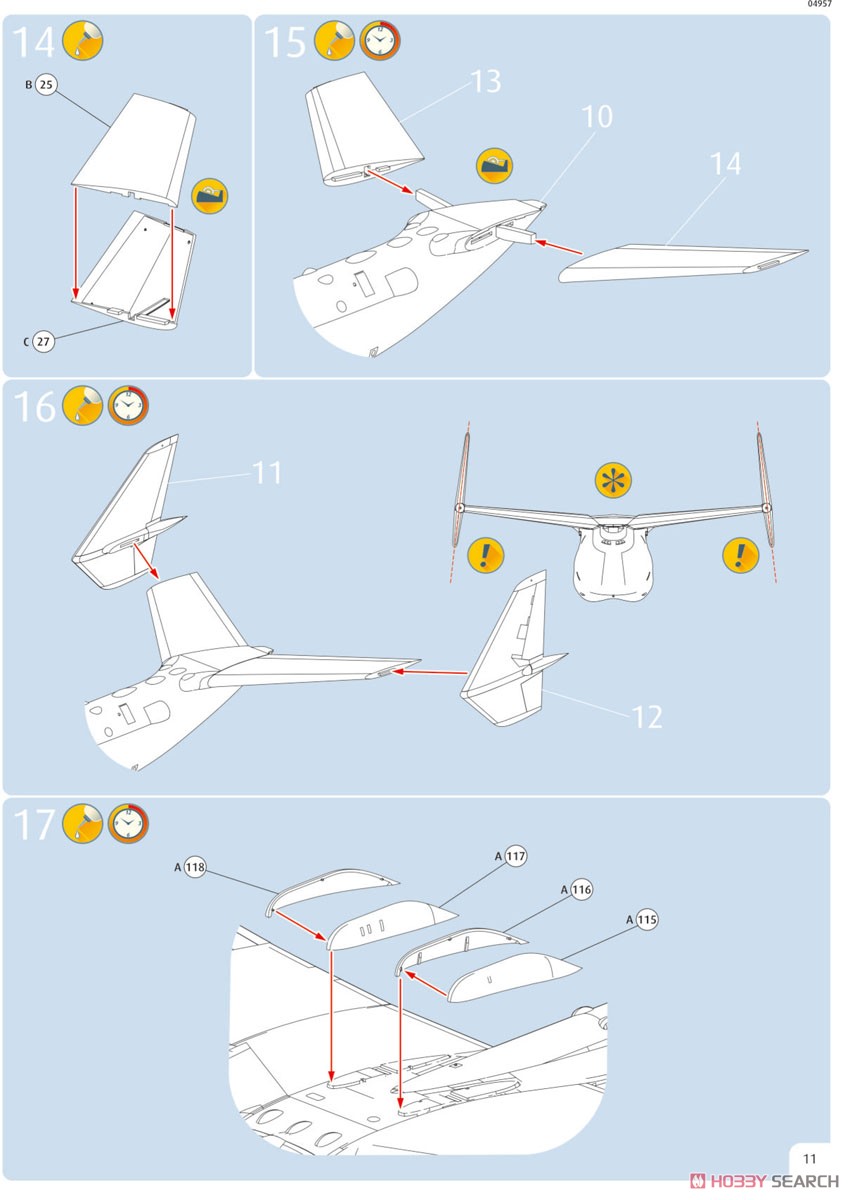 04957

14

B 25

C 27

15

13

10

14

16

11

12

17

A 118

A 117

A 116

A 115

11

HOBBY SEARCH