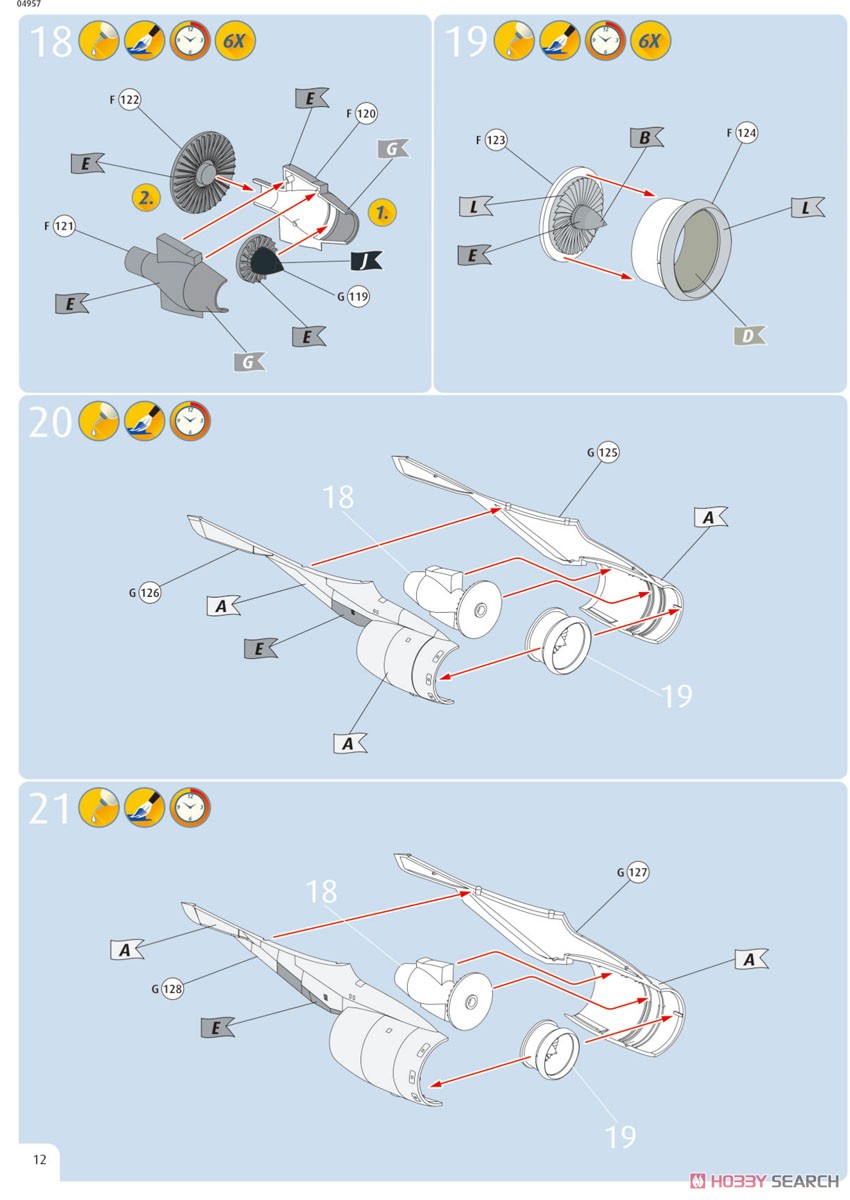 04957

18 6X

F 122
E
F 120
G
E
2.
1.
F 121
J
E
G 119
E
G

19 6X

F 123
B
F 124
L
L
E
D

20

G 125
18
A
G 126
A
E
19
A

21

G 127
18
A
A
G 128
E
19

12

HOBBY SEARCH