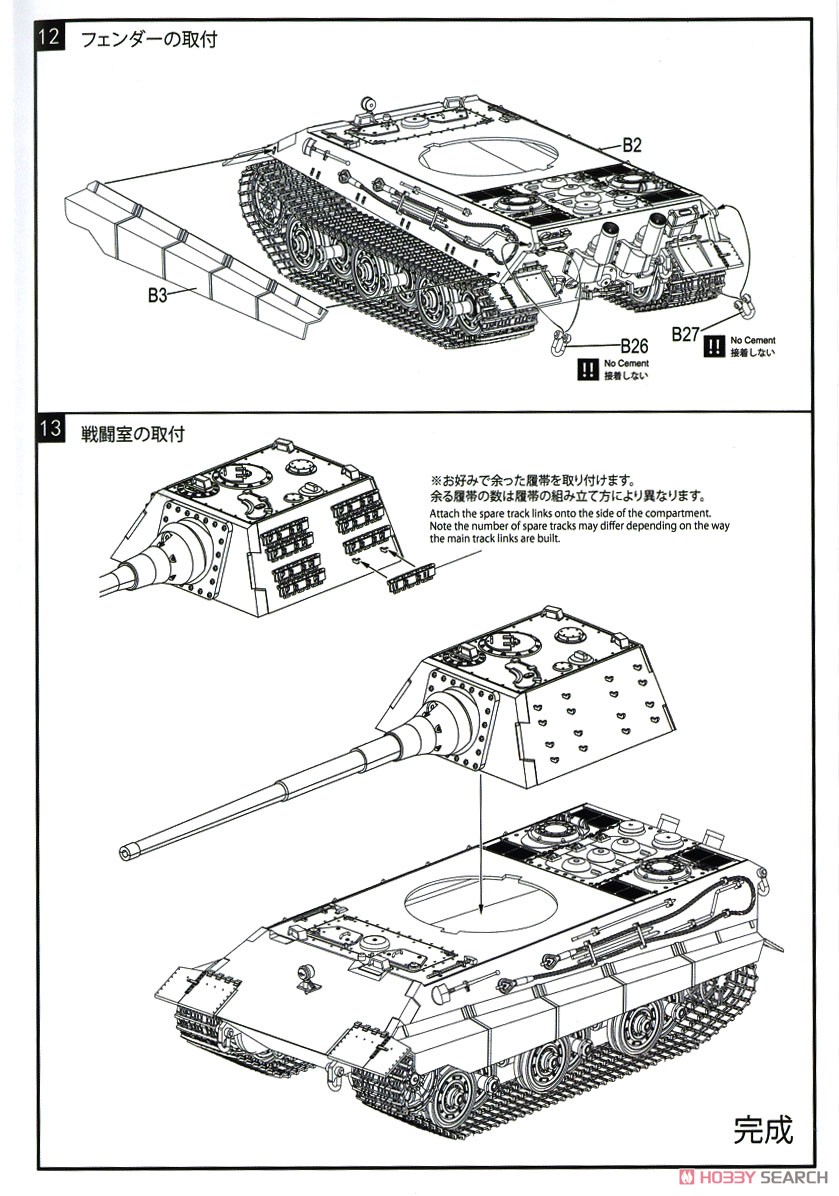 12 フェンダーの取付

B2

B3

B26
!!
No Cement
接着しない

B27
!!
No Cement
接着しない

13 戦闘室の取付

※お好みで余った履帯を取り付けます。
余る履帯の数は履帯の組み立て方により異なります。
Attach the spare track links onto the side of the compartment.
Note the number of spare tracks may differ depending on the way the main track links are built.

完成

HOBBY SEARCH