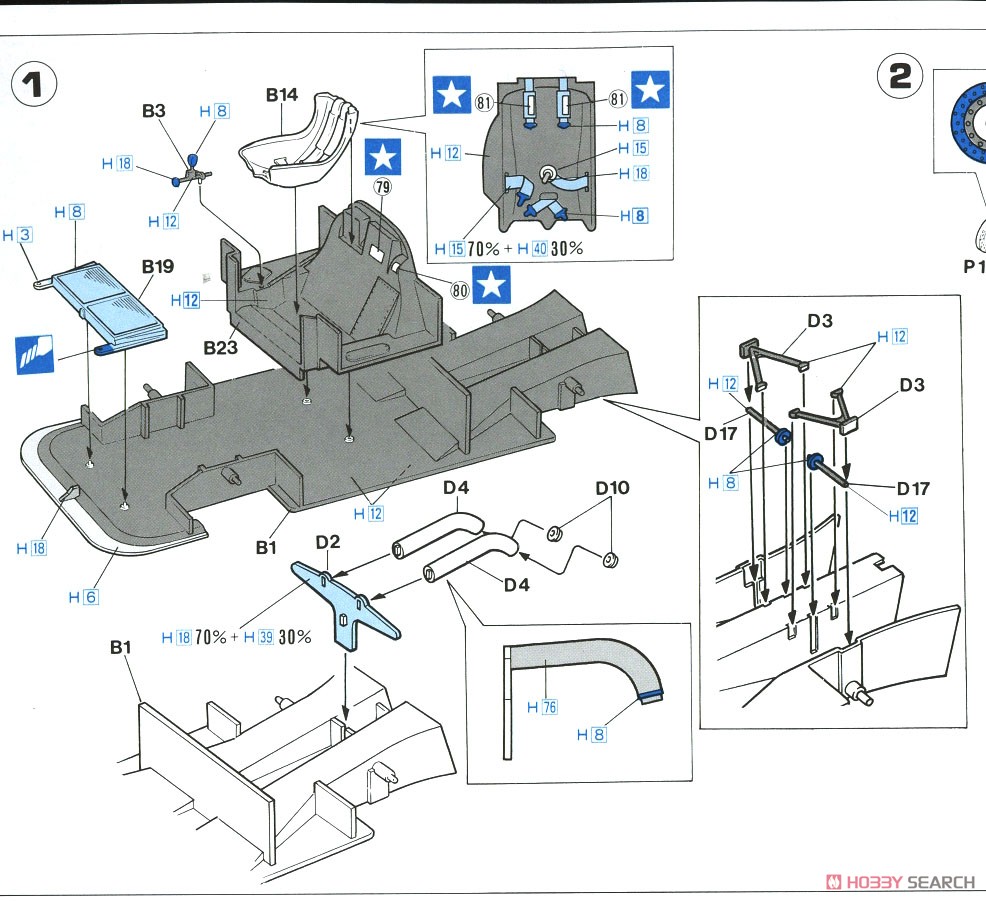 1

B3
H 8
H 18
H 12
B14
H 8
H 3
B19
H 12
B23
79
80
81
81
H 8
H 12
H 15
H 18
H 8
H 15 70% + H 40 30%
H 18
H 6
B1
H 12
D4
D10
D2
D4
H 18 70% + H 39 30%
B1
H 76
H 8
D3
H 12
H 12
D3
D17
H 8
D17
H 12

2

P1

HOBBY SEARCH