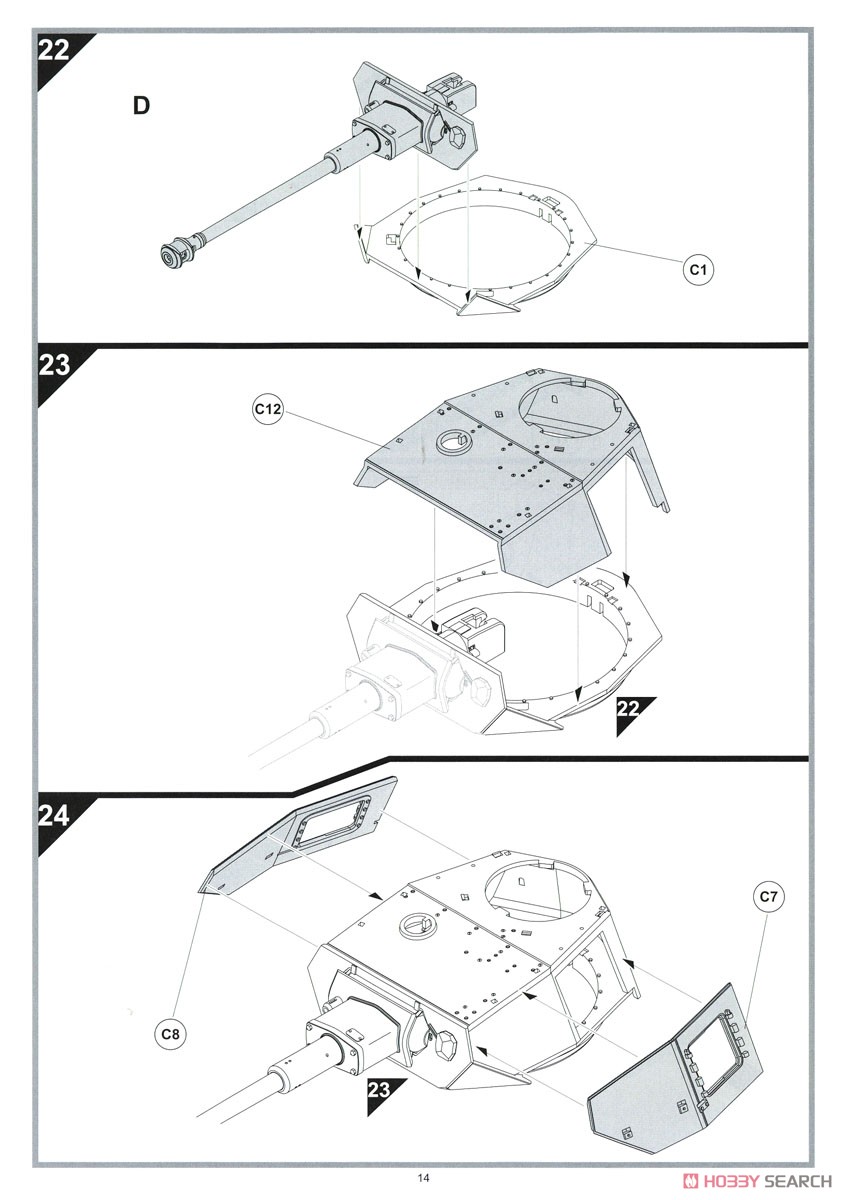 22

D

C1

23

C12

22

24

C7

C8

23

14

HOBBY SEARCH