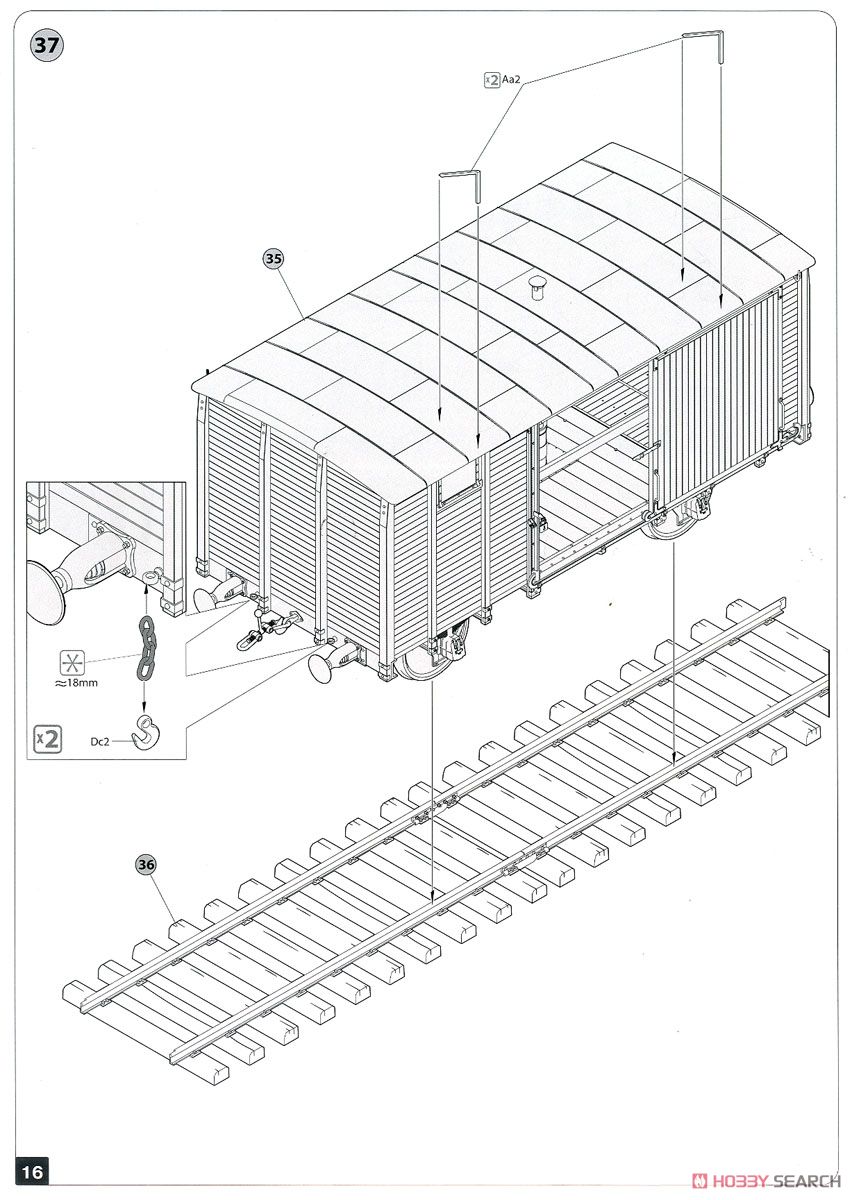 37

x2 Aa2

35

≈18mm

x2

Dc2

36

16

HOBBY SEARCH