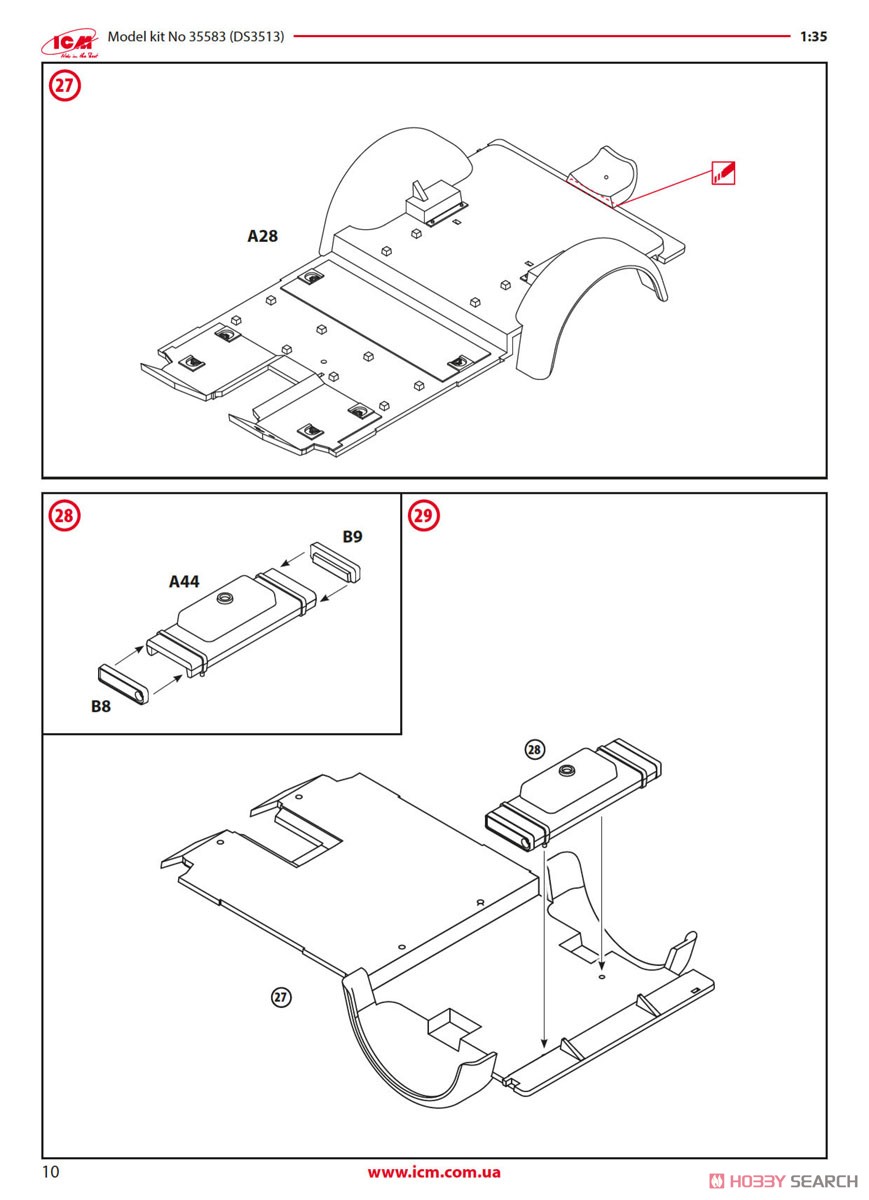 ICM
Model kit No 35583 (DS3513)
1:35

27

A28

28

B9

A44

B8

29

28

27

10
www.icm.com.ua
HOBBY SEARCH