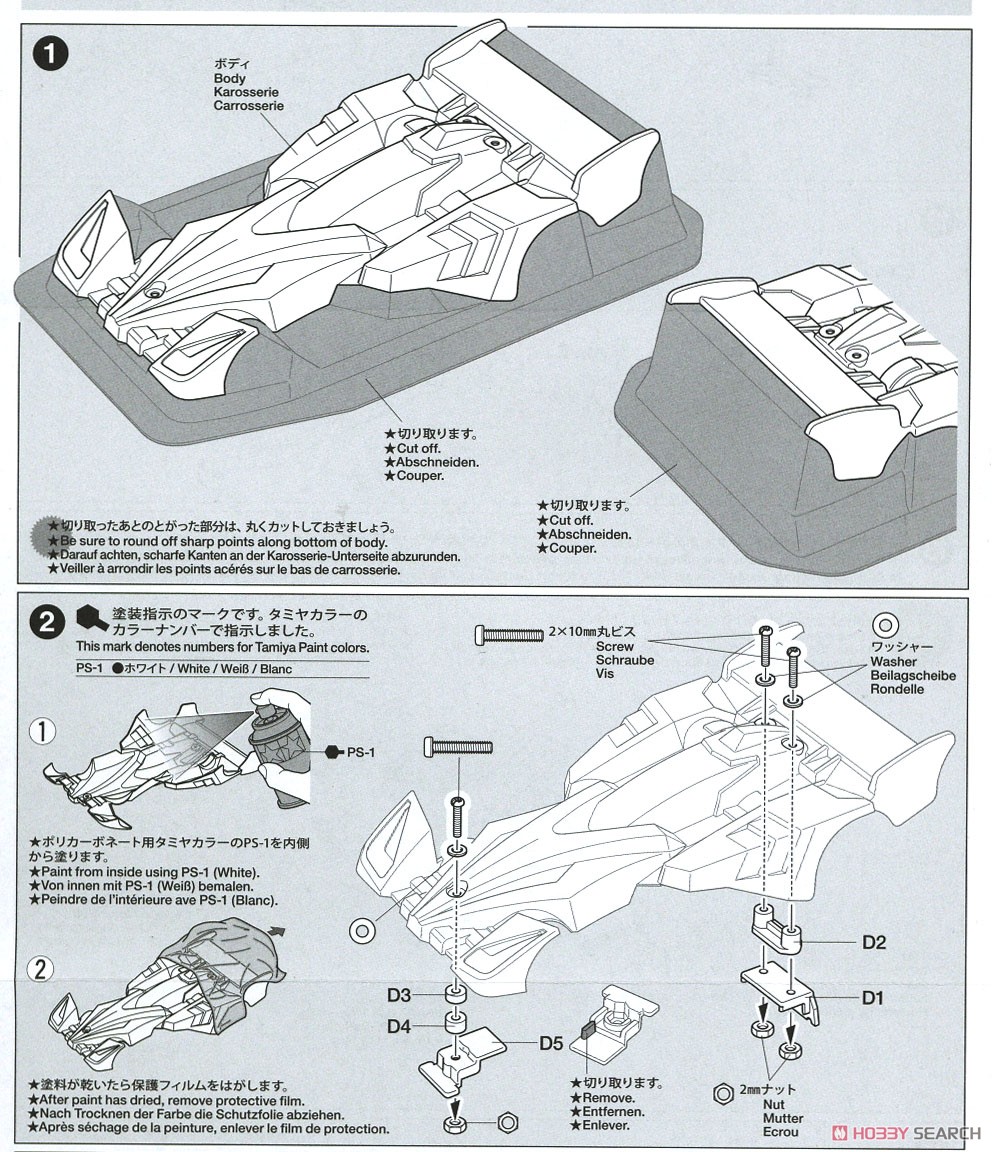 1

ボディ
Body
Karosserie
Carrosserie

★切り取ります。
★Cut off.
★Abschneiden.
★Couper.

★切り取ります。
★Cut off.
★Abschneiden.
★Couper.

★切り取ったあとのとがった部分は、丸くカットしておきましょう。
★Be sure to round off sharp points along bottom of body.
★Darauf achten, scharfe Kanten an der Karosserie-Unterseite abzurunden.
★Veiller à arrondir les points acérés sur le bas de carrosserie.

2

塗装指示のマークです。タミヤカラーのカラーナンバーで指示しました。
This mark denotes numbers for Tamiya Paint colors.

PS-1 ●ホワイト / White / Weiß / Blanc

1

PS-1

★ポリカーボネート用タミヤカラーのPS-1を内側から塗ります。
★Paint from inside using PS-1 (White).
★Von innen mit PS-1 (Weiß) bemalen.
★Peindre de l'intérieure ave PS-1 (Blanc).

2

★塗料が乾いたら保護フィルムをはがします。
★After paint has dried, remove protective film.
★Nach Trocknen der Farbe die Schutzfolie abziehen.
★Après séchage de la peinture, enlever le film de protection.

2×10㎜丸ビス
Screw
Schraube
Vis

ワッシャー
Washer
Beilagscheibe
Rondelle

D2

D1

D3

D4

D5

★切り取ります。
★Remove.
★Entfernen.
★Enlever.

2㎜ナット
Nut
Mutter
Ecrou

HOBBY SEARCH