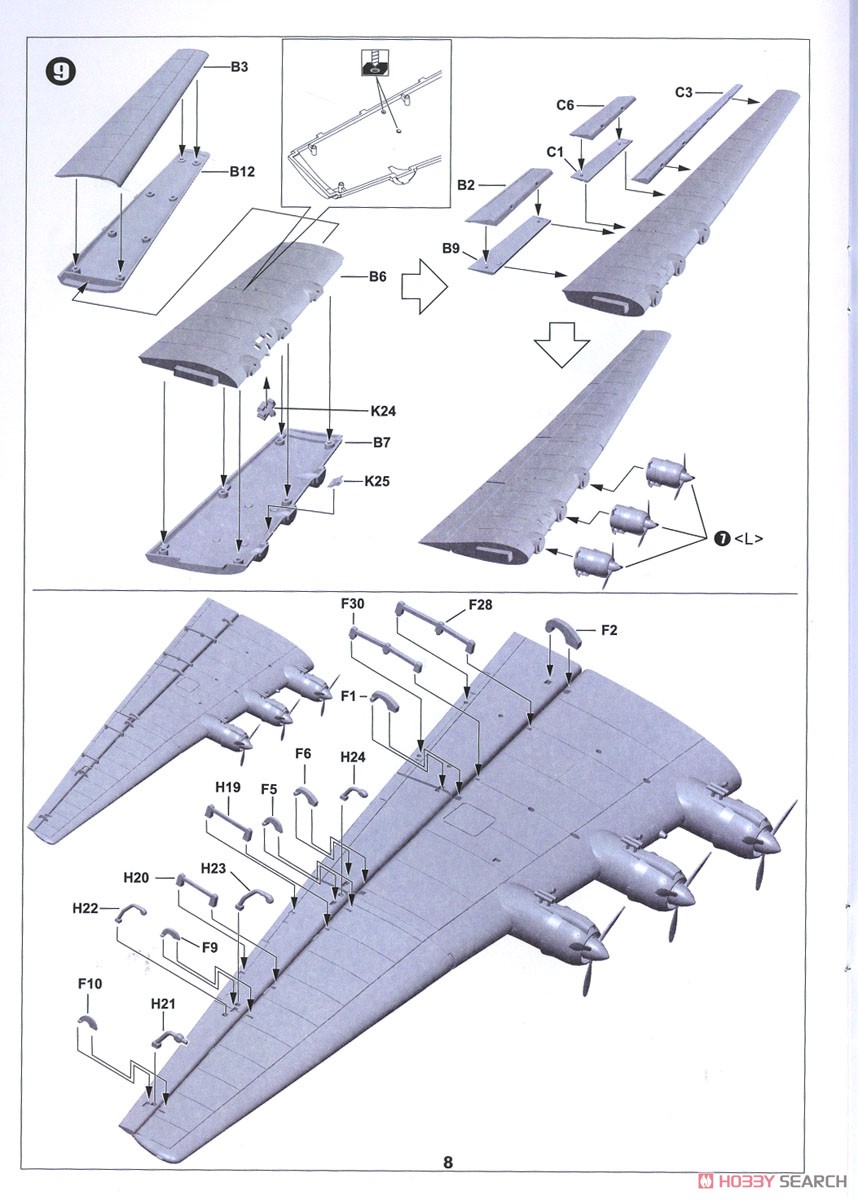 9
B3
B12
B6
K24
B7
K25
C6
C3
C1
B2
B9
7 <L>
F30
F28
F2
F1
F6
H24
H19
F5
H20
H23
H22
F9
F10
H21
8
HOBBY SEARCH