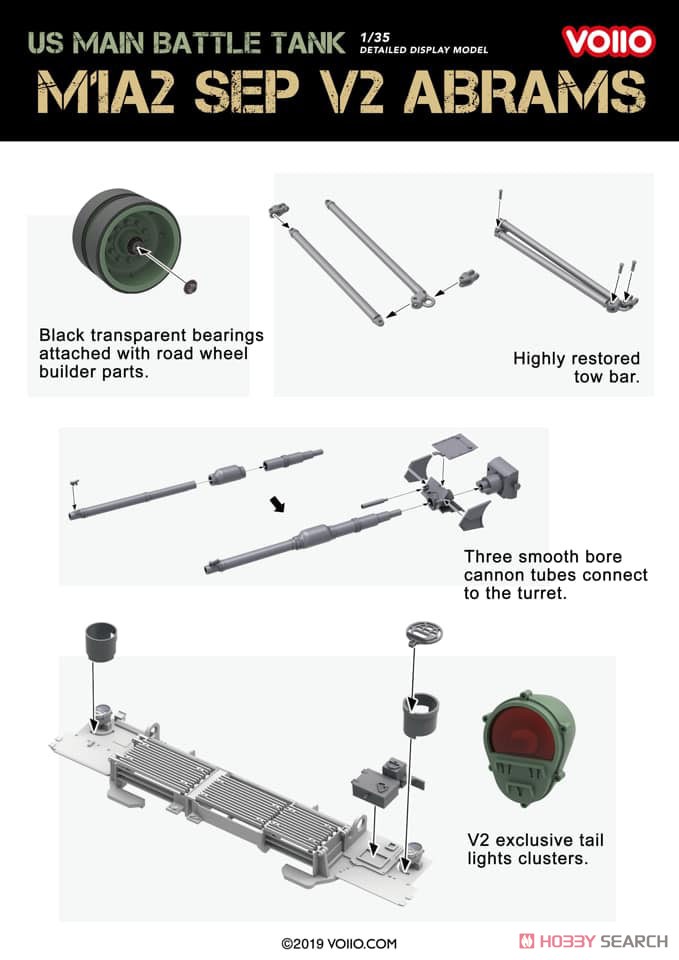 US MAIN BATTLE TANK 1/35 DETAILED DISPLAY MODEL

VOIIO

M1A2 SEP V2 ABRAMS

Black transparent bearings attached with road wheel builder parts.

Highly restored tow bar.

Three smooth bore cannon tubes connect to the turret.

V2 exclusive tail lights clusters.

©2019 VOIIO.COM

HOBBY SEARCH