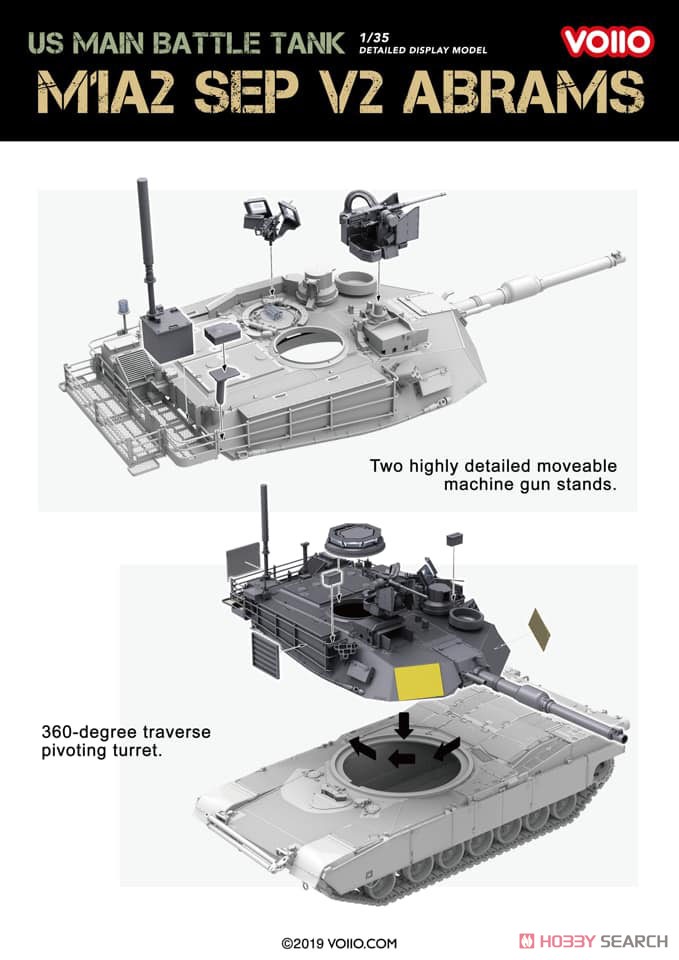 US MAIN BATTLE TANK 1/35 DETAILED DISPLAY MODEL

VOIIO

M1A2 SEP V2 ABRAMS

Two highly detailed moveable machine gun stands.

360-degree traverse pivoting turret.

©2019 VOIIO.COM

HOBBY SEARCH