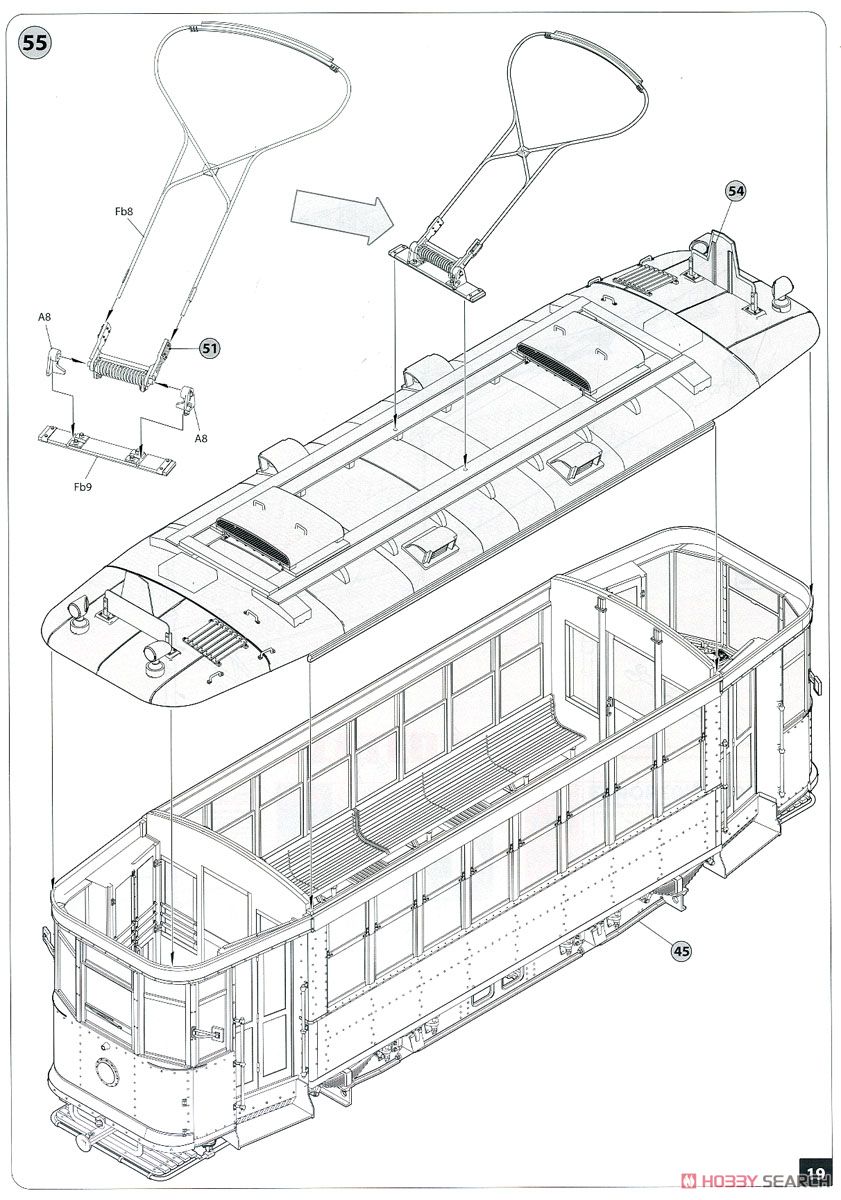 55

Fb8

A8

51

A8

Fb9

54

45

19

HOBBY SEARCH