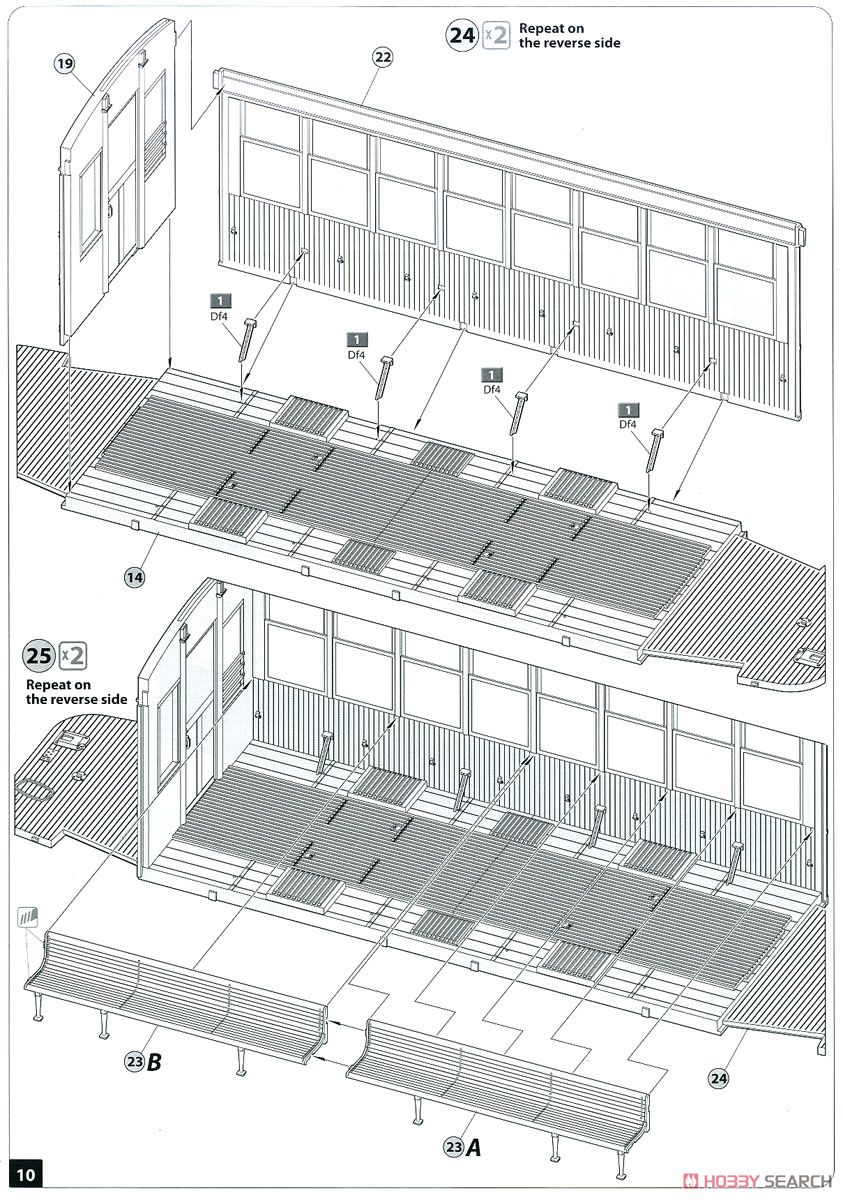 24 x2 Repeat on the reverse side

19

22

1
Df4

1
Df4

1
Df4

1
Df4

14

25 x2
Repeat on the reverse side

23 B

23 A

24

10

HOBBY SEARCH