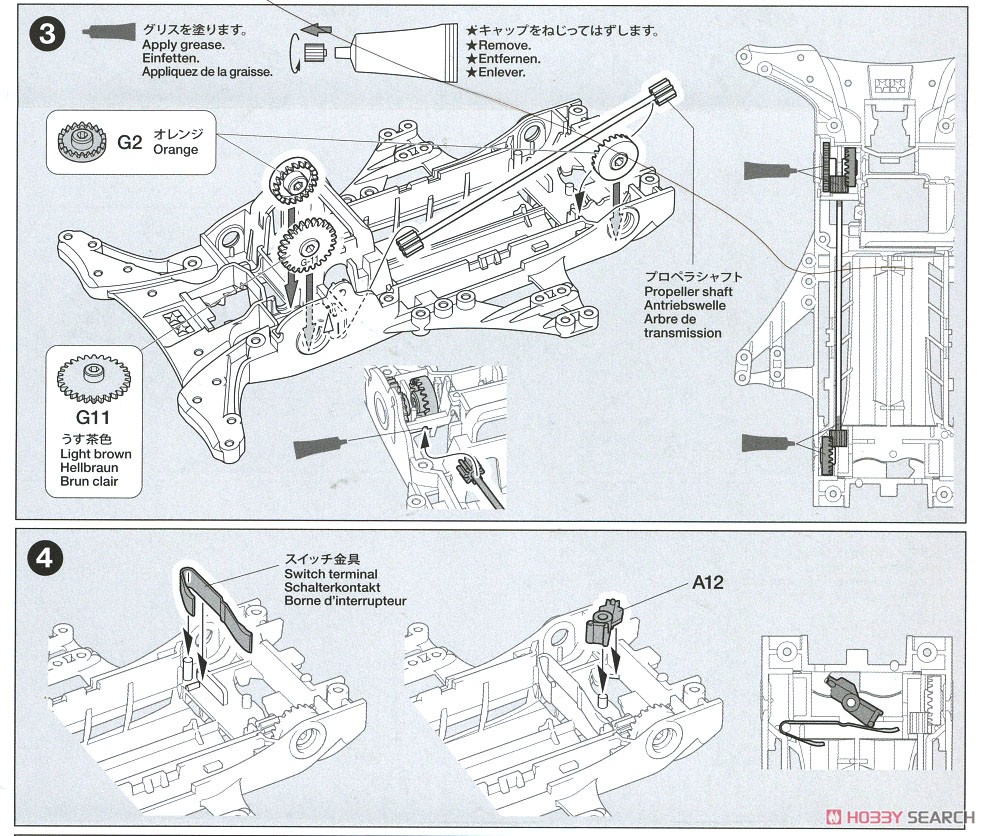 3

グリスを塗ります。
Apply grease.
Einfetten.
Appliquez de la graisse.

★キャップをねじってはずします。
★Remove.
★Entfernen.
★Enlever.

G2 オレンジ
Orange

プロペラシャフト
Propeller shaft
Antriebswelle
Arbre de transmission

G11
うす茶色
Light brown
Hellbraun
Brun clair

4

スイッチ金具
Switch terminal
Schalterkontakt
Borne d'interrupteur

A12

HOBBY SEARCH