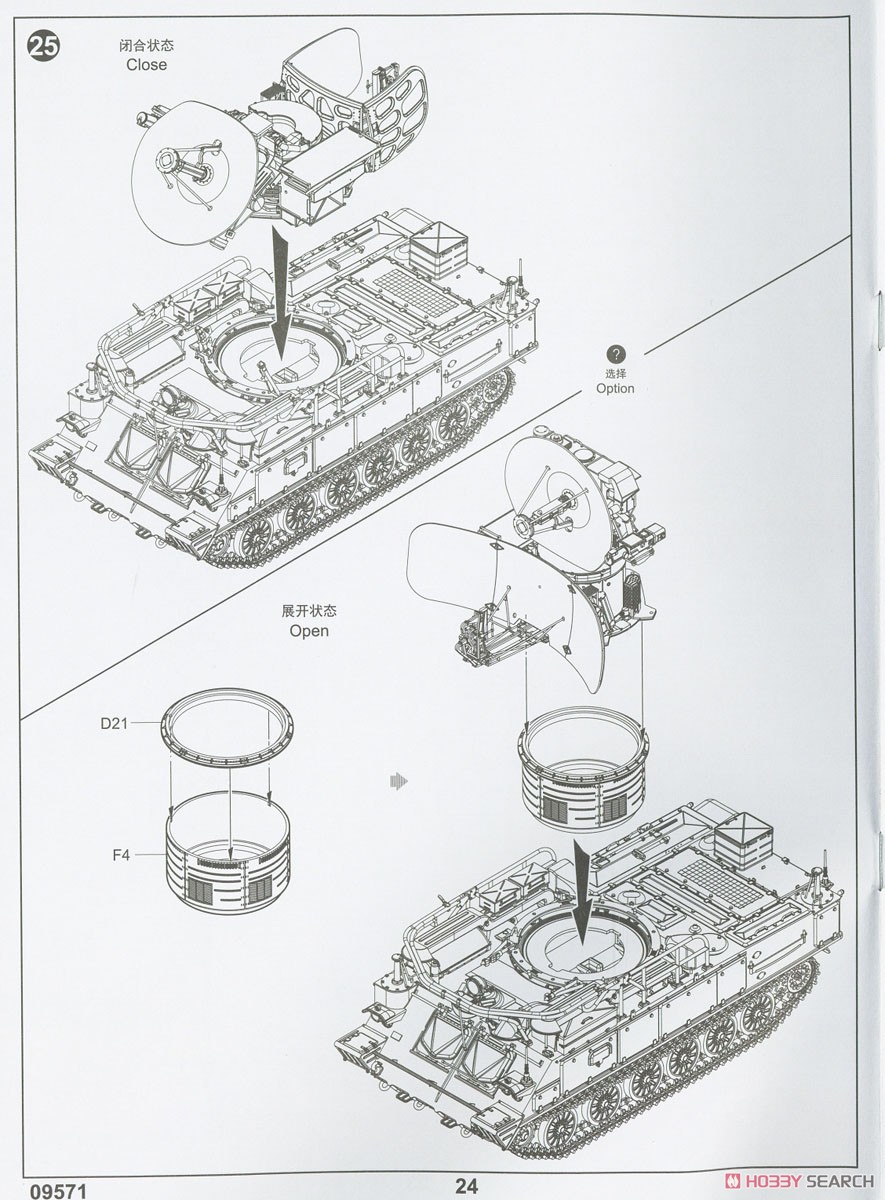 25
闭合状态
Close

?
选择
Option

展开状态
Open

D21

F4

09571

24

HOBBY SEARCH