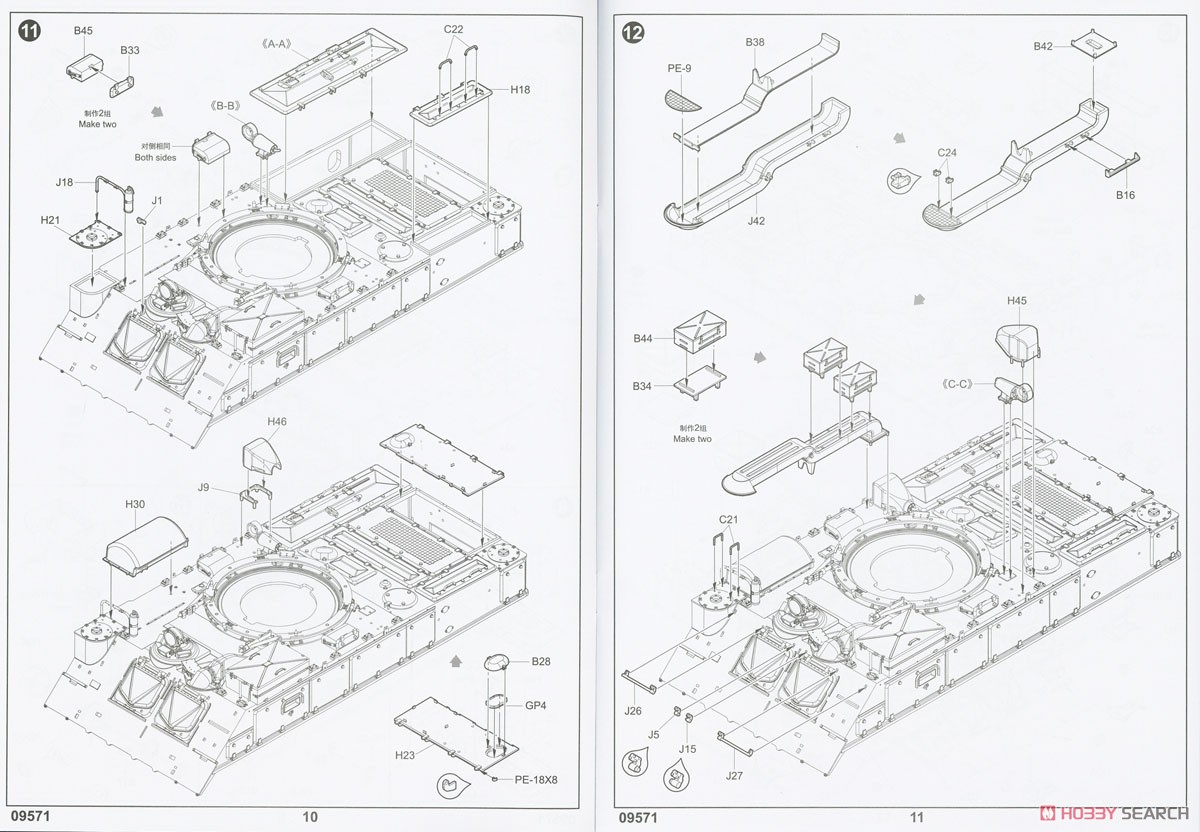 11

B45

B33

制作2组
Make two

《A-A》

C22

H18

《B-B》

对侧相同
Both sides

J18

J1

H21

H46

J9

H30

B28

GP4

H23

PE-18X8

09571

10

12

B38

PE-9

J42

B42

C24

B16

H45

B44

B34

制作2组
Make two

《C-C》

C21

J26

J5

J15

J27

09571

11

HOBBY SEARCH