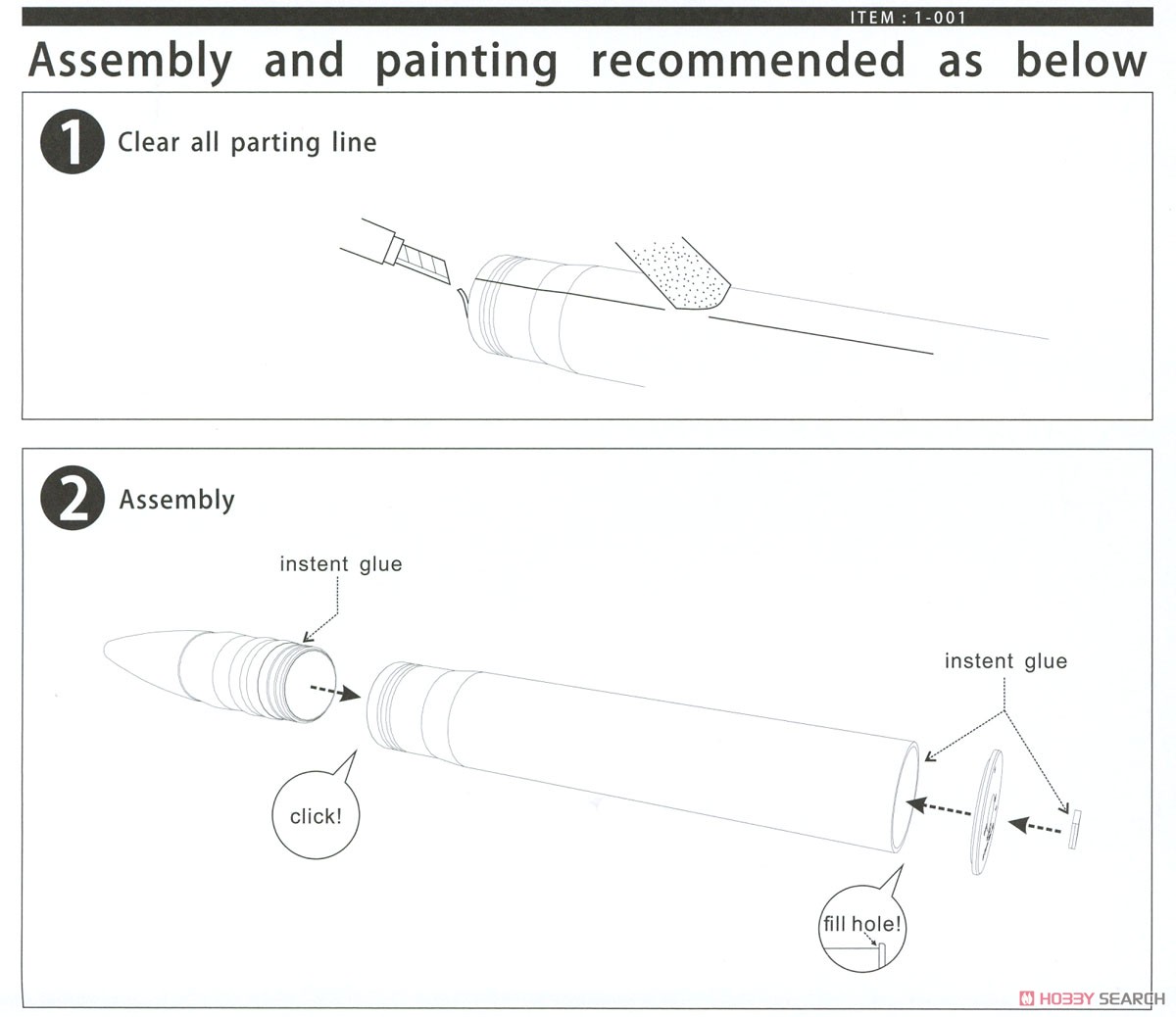 ITEM : 1-001

Assembly and painting recommended as below

1 Clear all parting line

2 Assembly

instent glue

instent glue

click!

fill hole!

HOBBY SEARCH