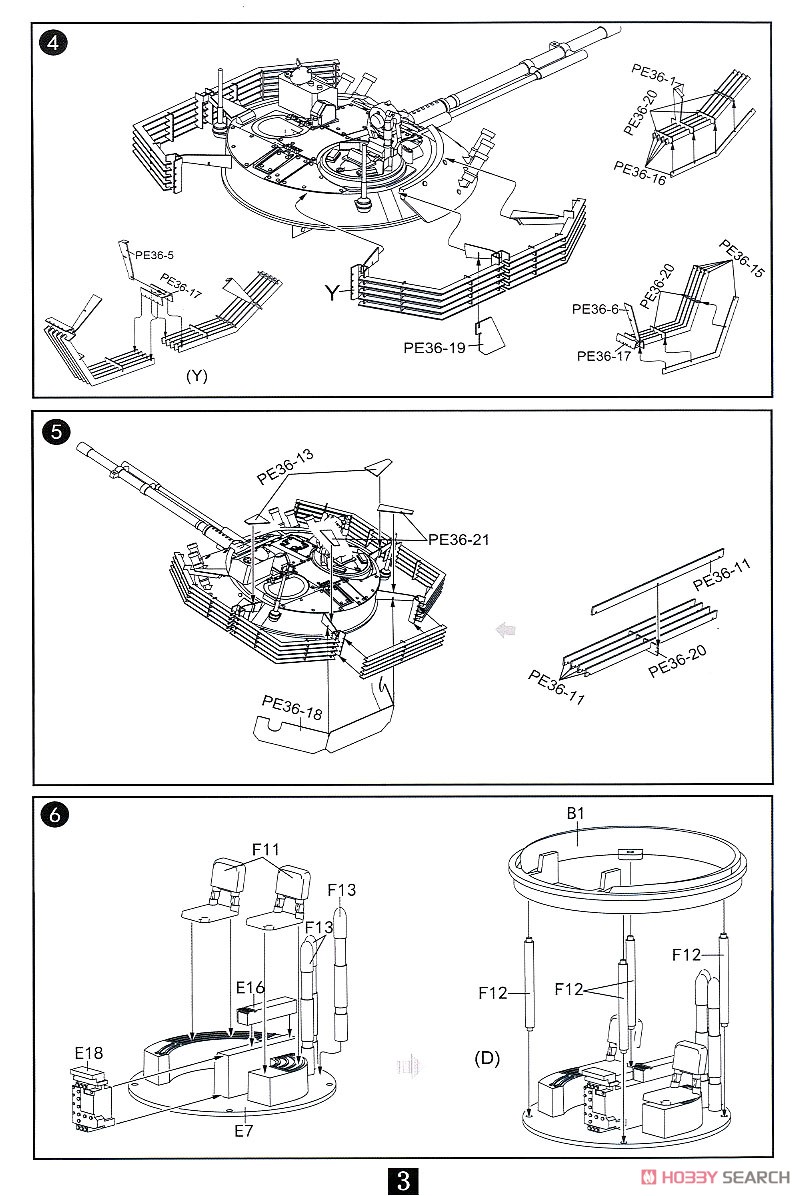 4

PE36-1
PE36-20
PE36-16
PE36-5
PE36-17
Y
PE36-19
(Y)
PE36-15
PE36-20
PE36-6
PE36-17

5

PE36-13
PE36-21
PE36-11
PE36-20
PE36-11
PE36-18

6

F11
F13
F13
E16
E18
E7
B1
F12
F12
F12
(D)

3

HOBBY SEARCH