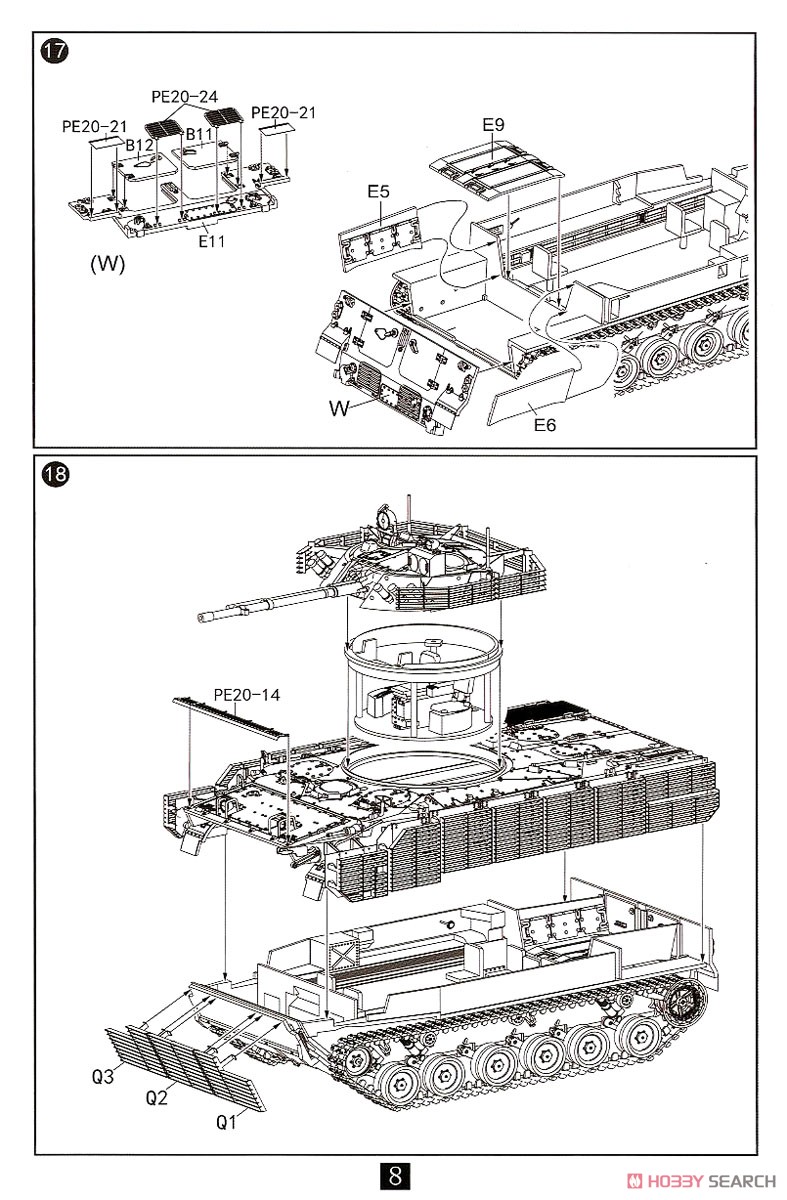 17

PE20-24
PE20-21
PE20-21
B12
B11
E11
(W)
E9
E5
W
E6

18

PE20-14
Q3
Q2
Q1

8

HOBBY SEARCH