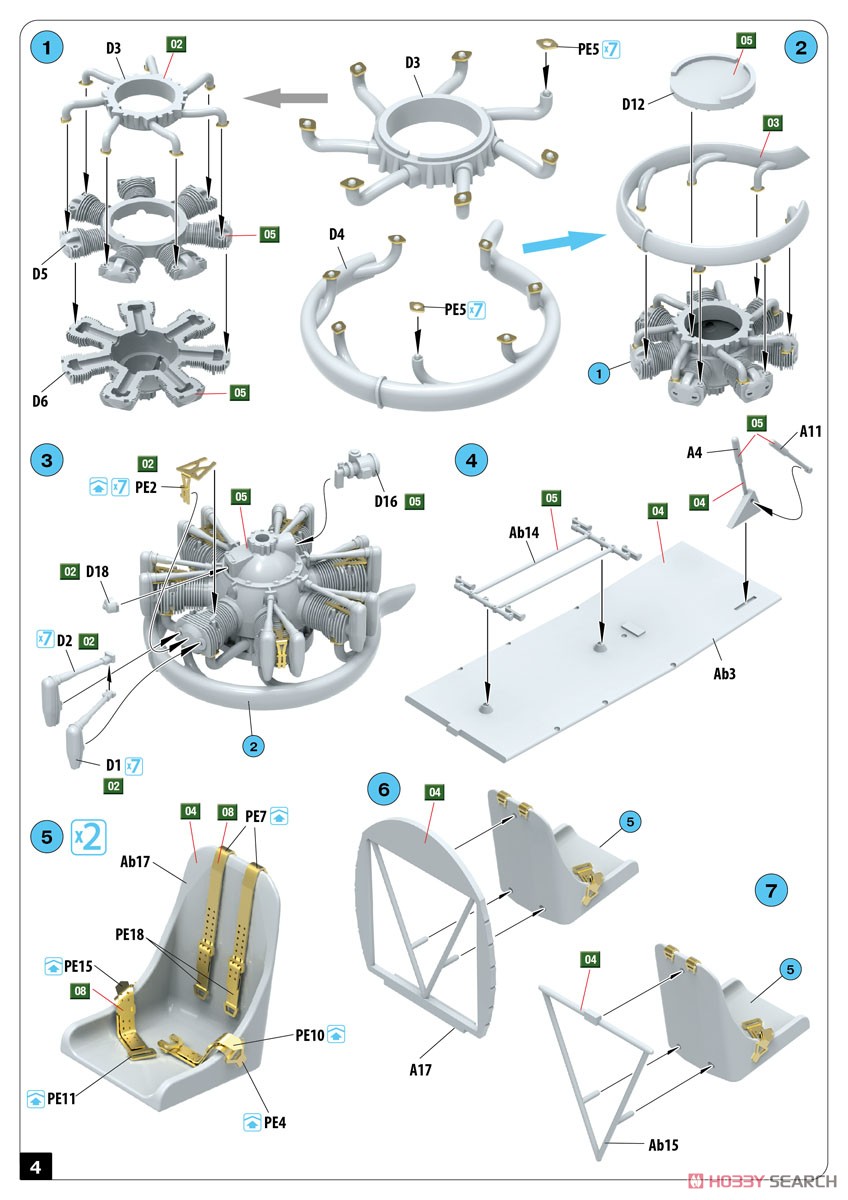 1
D3
02
D5
05
D6
05
D3
PE5 x7
D4
PE5 x7
2
05
D12
03
1
3
02
x7 PE2
05
D16 05
02 D18
x7 D2 02
D1 x7
02
2
4
05
Ab14
04
A4
05
A11
04
Ab3
5 x2
04
08
PE7
Ab17
PE18
PE15
08
PE10
PE11
PE4
6
04
5
A17
7
04
5
Ab15
4
HOBBY SEARCH