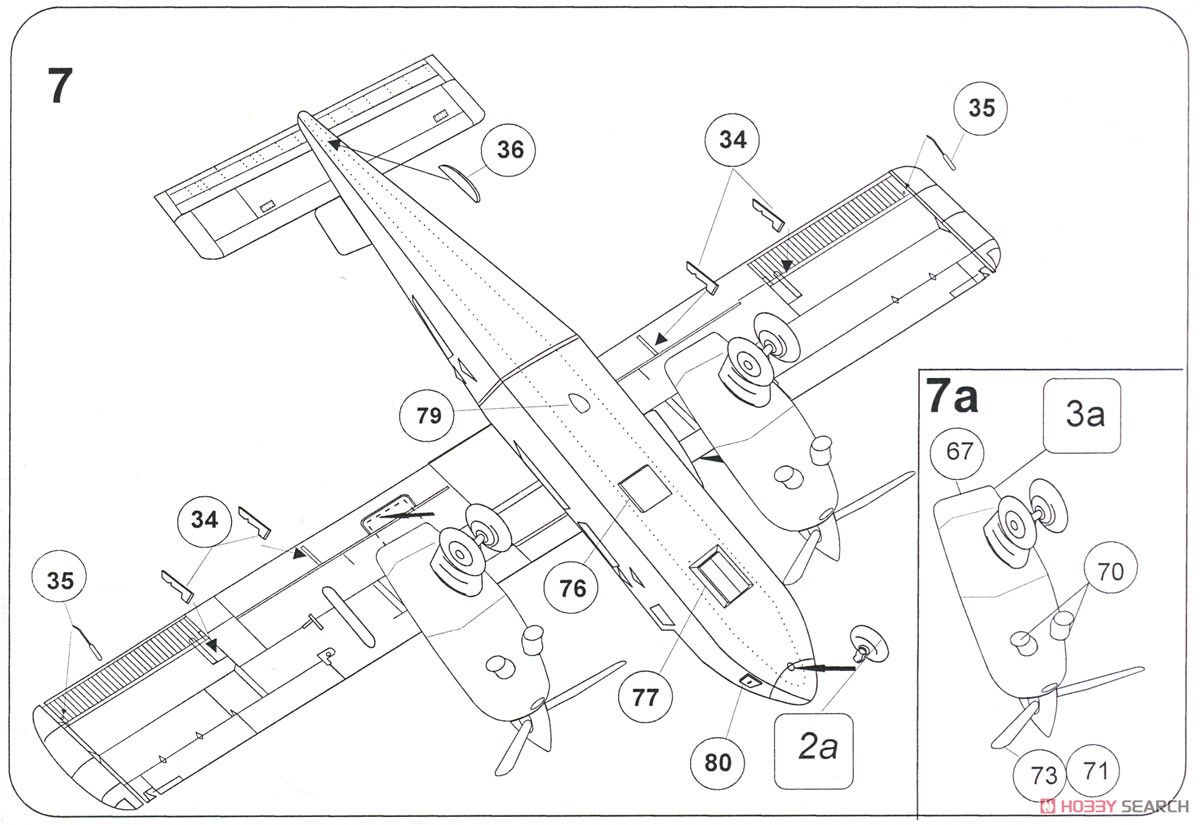 7

36

34

35

79

34

35

76

77

80

2a

7a

3a

67

70

73

71

HOBBY SEARCH