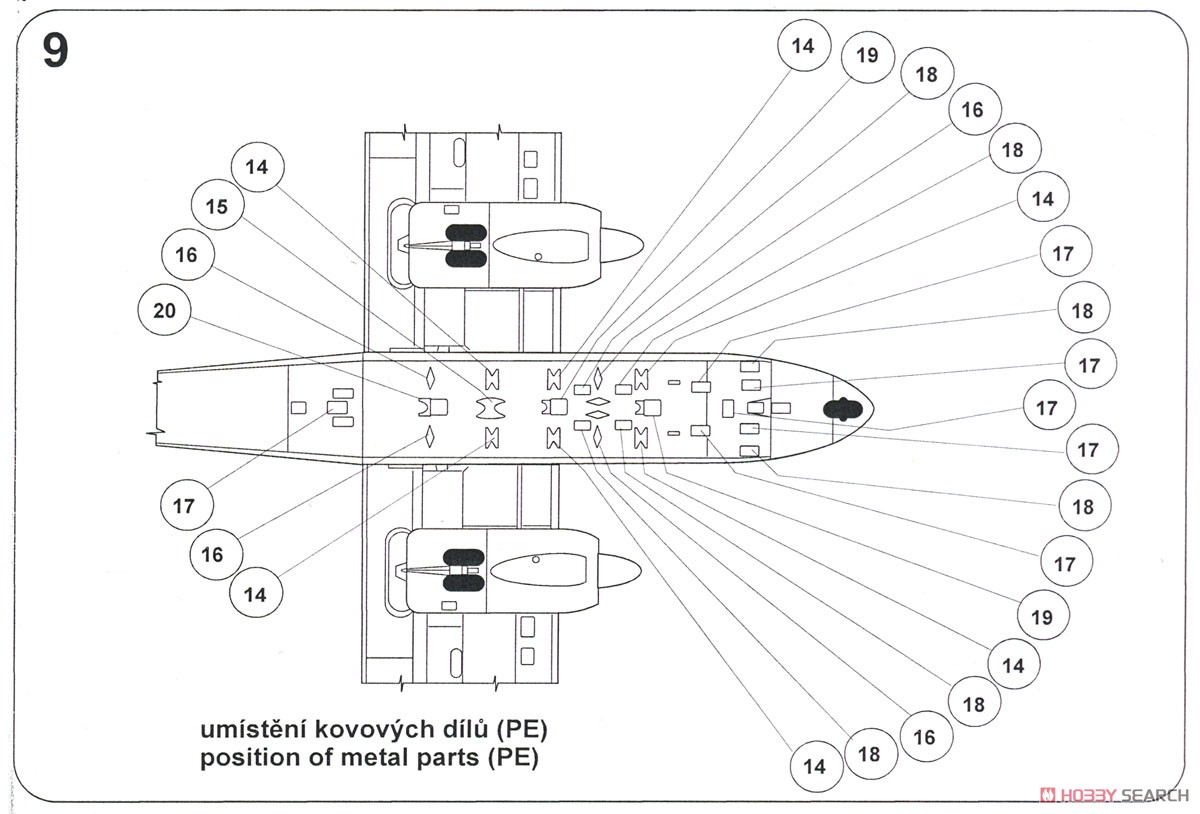 9

14
15
16
20
17
16
14

14
19
18
16
18
14
17
18
17
17
17
18
17
19
14
18
16
18
14

umístění kovových dílů (PE)
position of metal parts (PE)

HOBBY SEARCH