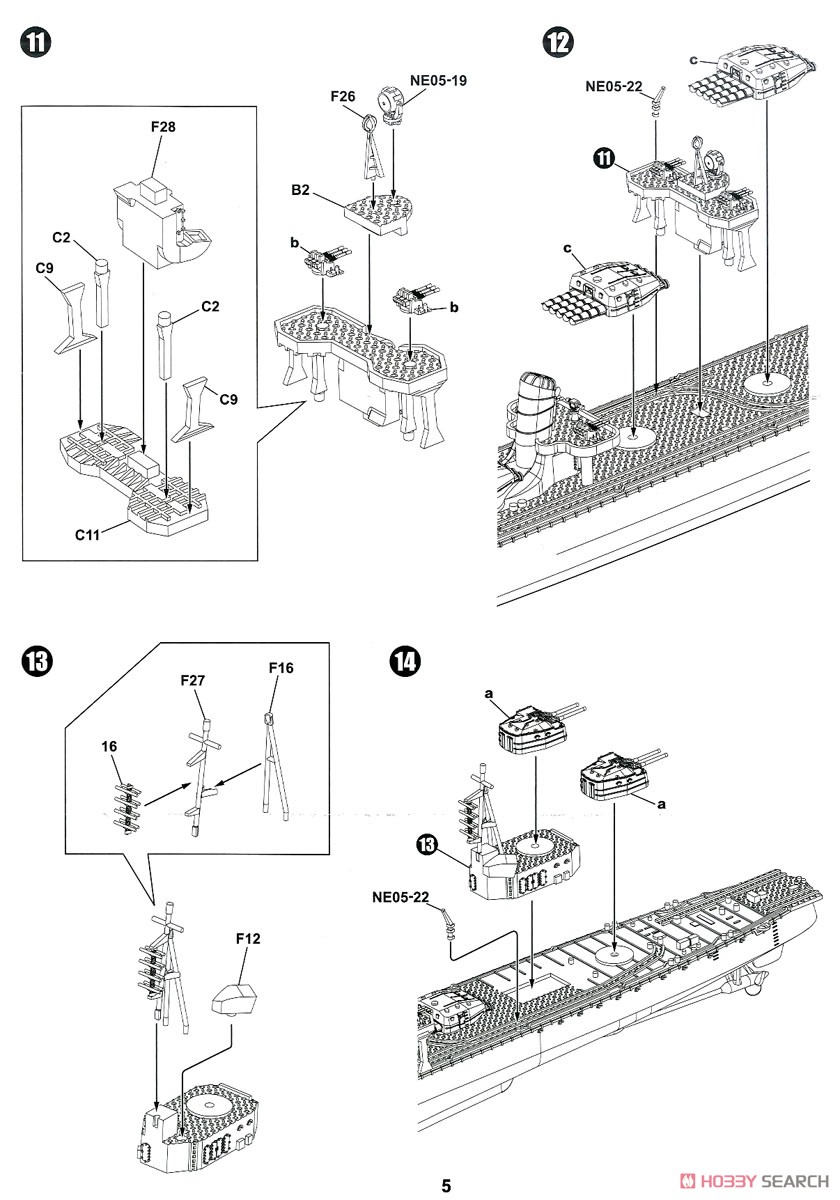 11

F28

C2

C9

C2

C9

C11

F26

NE05-19

B2

b

b

12

NE05-22

c

11

c

13

F27

F16

16

F12

14

a

a

13

NE05-22

5

HOBBY SEARCH