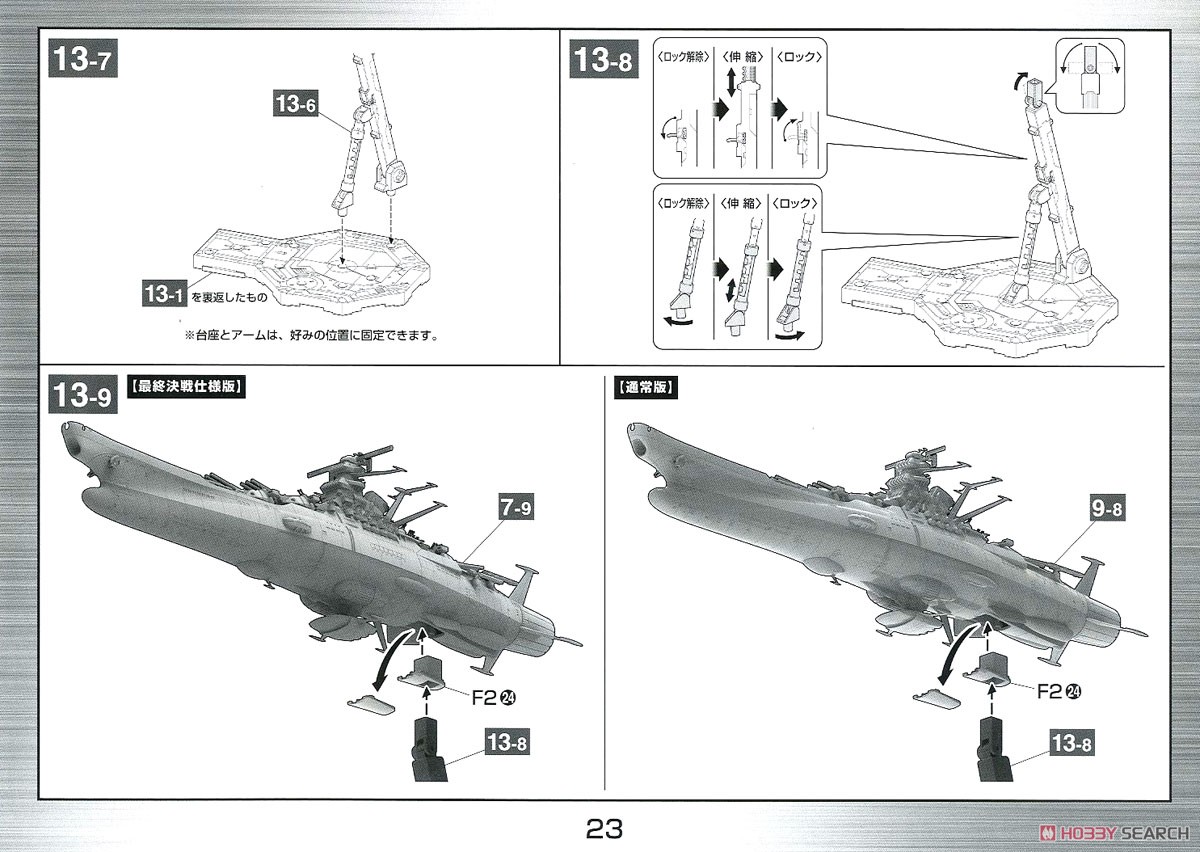 13-7

13-6

13-1 を裏返したもの

※台座とアームは、好みの位置に固定できます。

13-8

〈ロック解除〉 〈伸 縮〉 〈ロック〉

〈ロック解除〉 〈伸 縮〉 〈ロック〉

13-9 【最終決戦仕様版】

7-9

F2 ㉔

13-8

【通常版】

9-8

F2 ㉔

13-8

23

HOBBY SEARCH