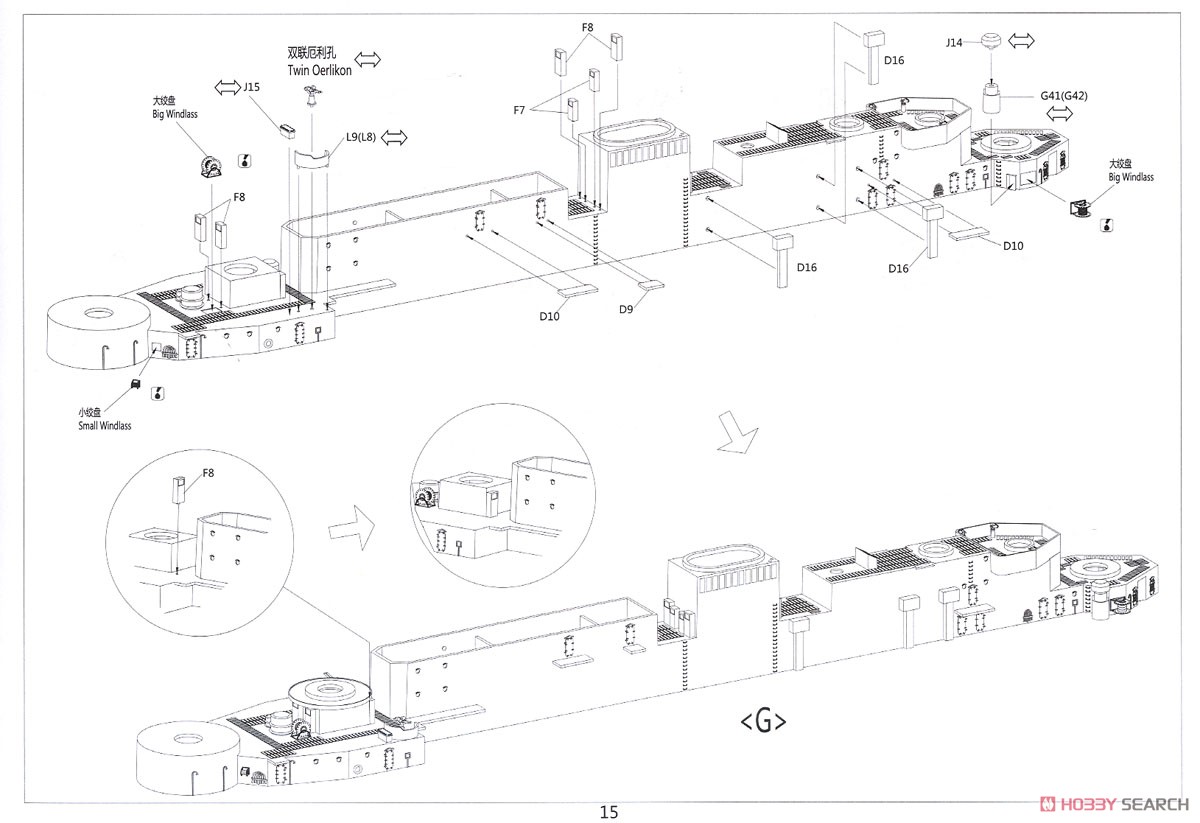 双联厄利孔
Twin Oerlikon

J15

大绞盘
Big Windlass

L9(L8)

F8

F8

F7

D16

J14

G41(G42)

大绞盘
Big Windlass

D10

D16

D16

D10

D9

小绞盘
Small Windlass

F8

<G>

15

HOBBY SEARCH