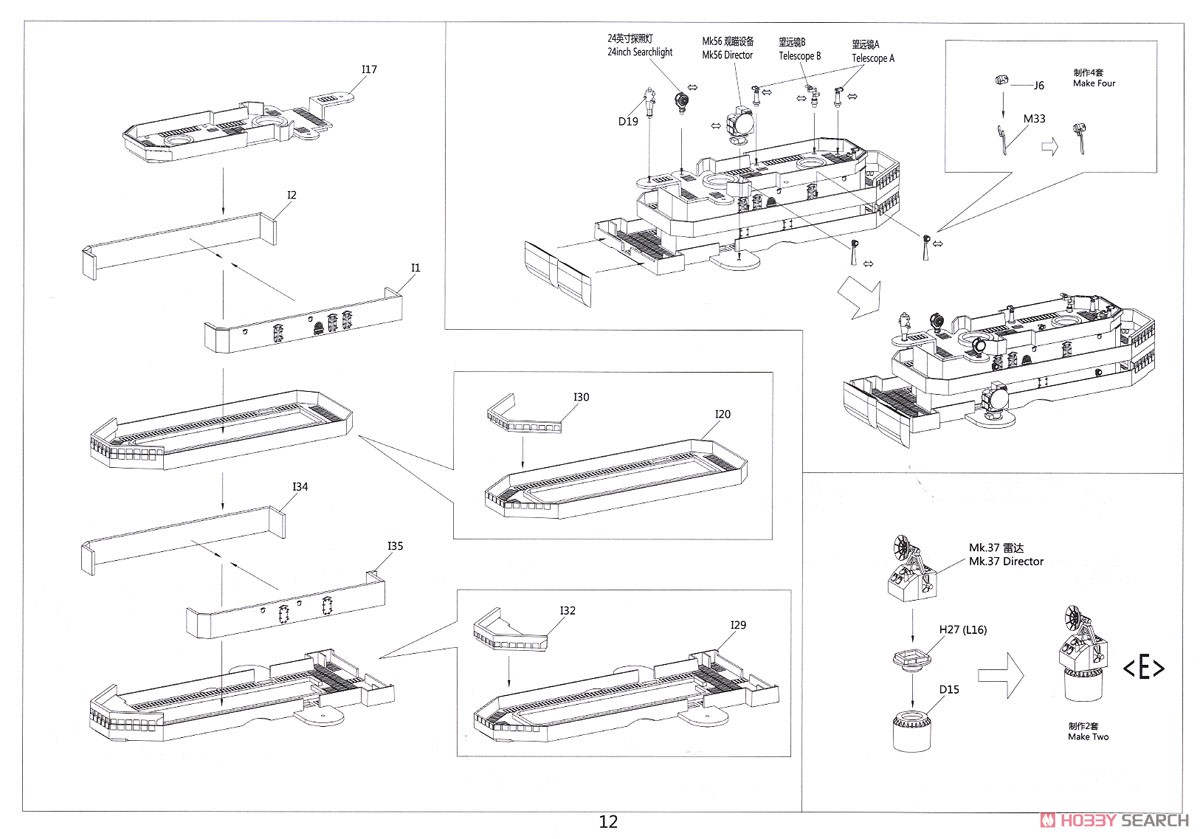 I17

I2

I1

I30

I20

I34

I35

I32

I29

24英寸探照灯
24inch Searchlight

Mk56 观瞄设备
Mk56 Director

望远镜B
Telescope B

望远镜A
Telescope A

D19

J6

制作4套
Make Four

M33

Mk.37 雷达
Mk.37 Director

H27 (L16)

D15

<E>

制作2套
Make Two

12

HOBBY SEARCH