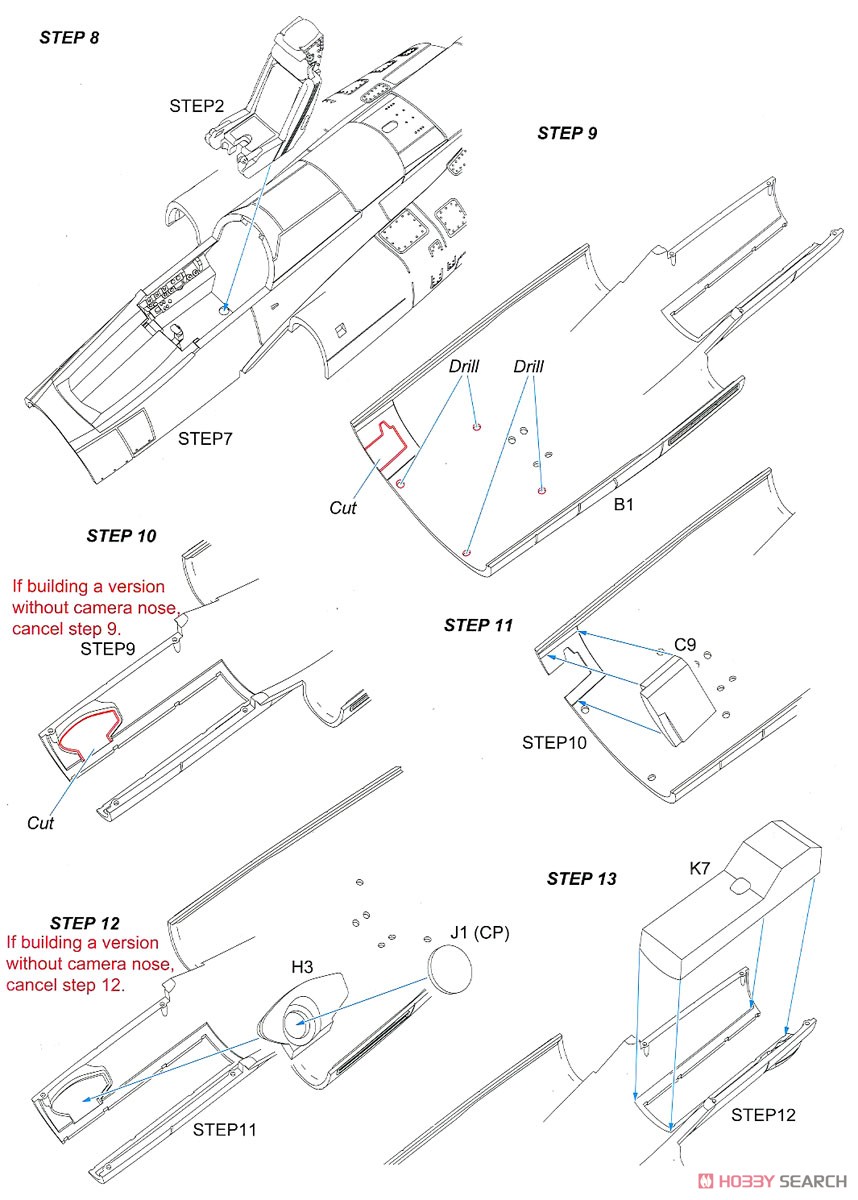 STEP 8

STEP2

STEP7

STEP 9

Drill

Drill

Cut

B1

STEP 10

If building a version without camera nose, cancel step 9.

STEP9

Cut

STEP 11

C9

STEP10

STEP 12

If building a version without camera nose, cancel step 12.

H3

J1 (CP)

STEP11

STEP 13

K7

STEP12

HOBBY SEARCH