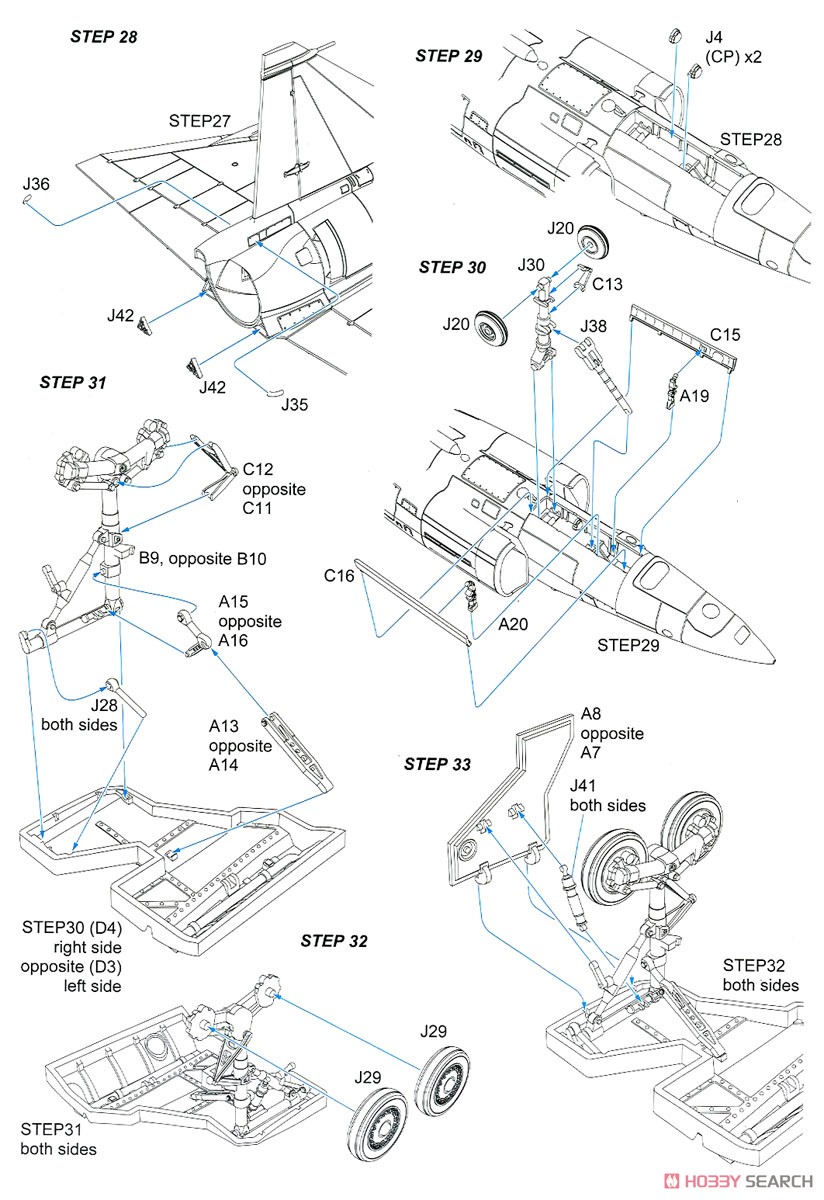 STEP 28

STEP27

J36

J42

J42

J35

STEP 29

J4
(CP) x2

STEP28

STEP 30

J20

J30

C13

J20

J38

C15

A19

C16

A20

STEP29

STEP 31

C12
opposite
C11

B9, opposite B10

A15
opposite
A16

J28
both sides

A13
opposite
A14

STEP30 (D4)
right side
opposite (D3)
left side

STEP 32

J29

J29

STEP31
both sides

STEP 33

A8
opposite
A7

J41
both sides

STEP32
both sides

HOBBY SEARCH