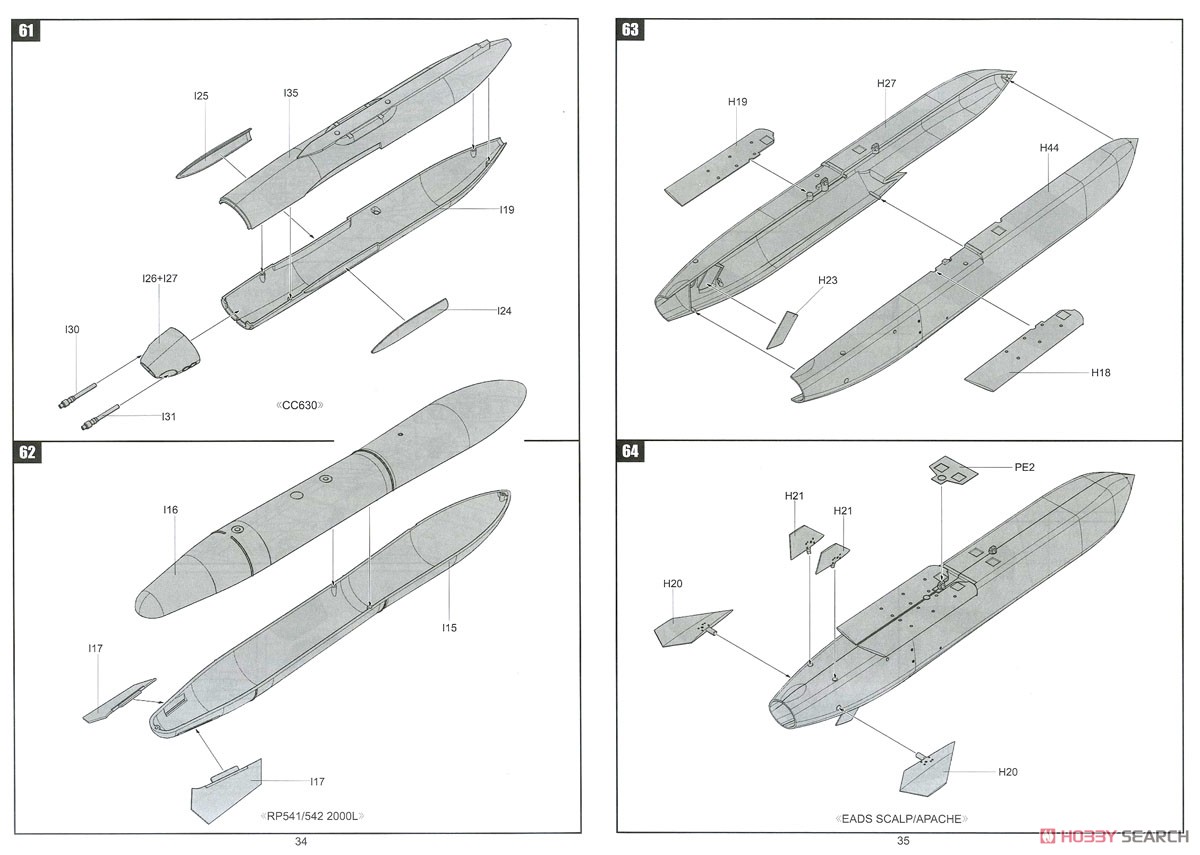 61

I25

I35

I19

I26+I27

I30

I24

I31

«CC630»

62

I16

I15

I17

I17

«RP541/542 2000L»

34

63

H19

H27

H44

H23

H18

64

PE2

H21

H21

H20

H20

«EADS SCALP/APACHE»

35

HOBBY SEARCH