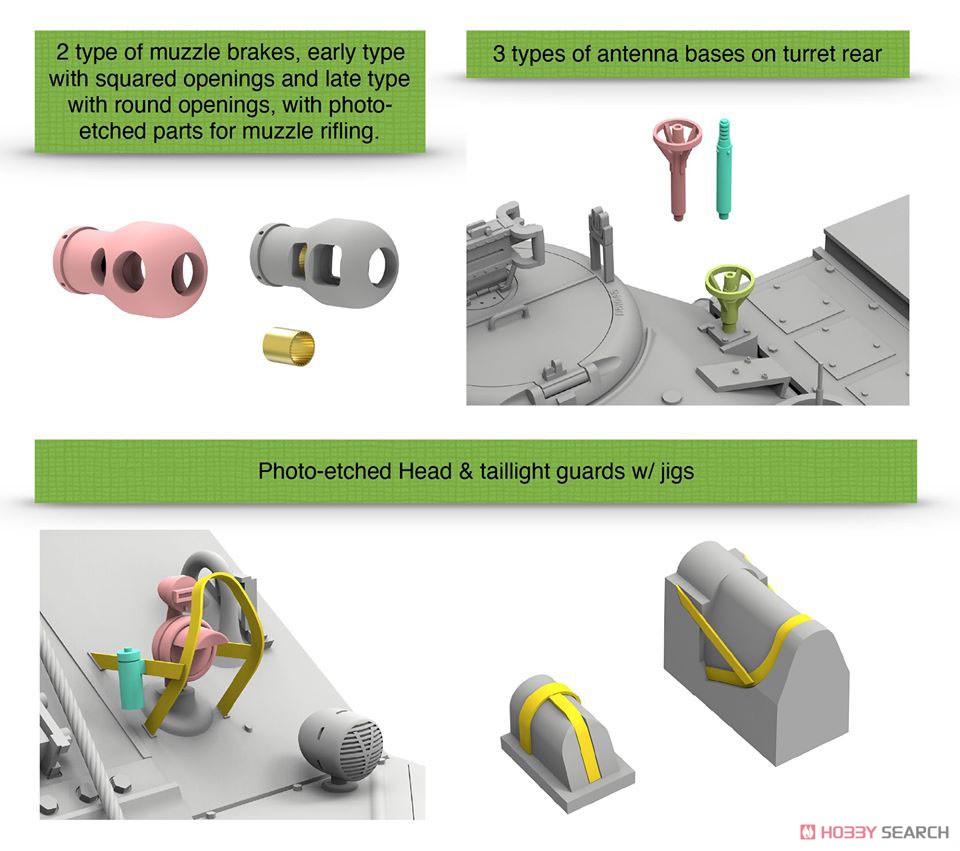 2 type of muzzle brakes, early type with squared openings and late type with round openings, with photo-etched parts for muzzle rifling.

3 types of antenna bases on turret rear

Photo-etched Head & taillight guards w/ jigs

HOBBY SEARCH