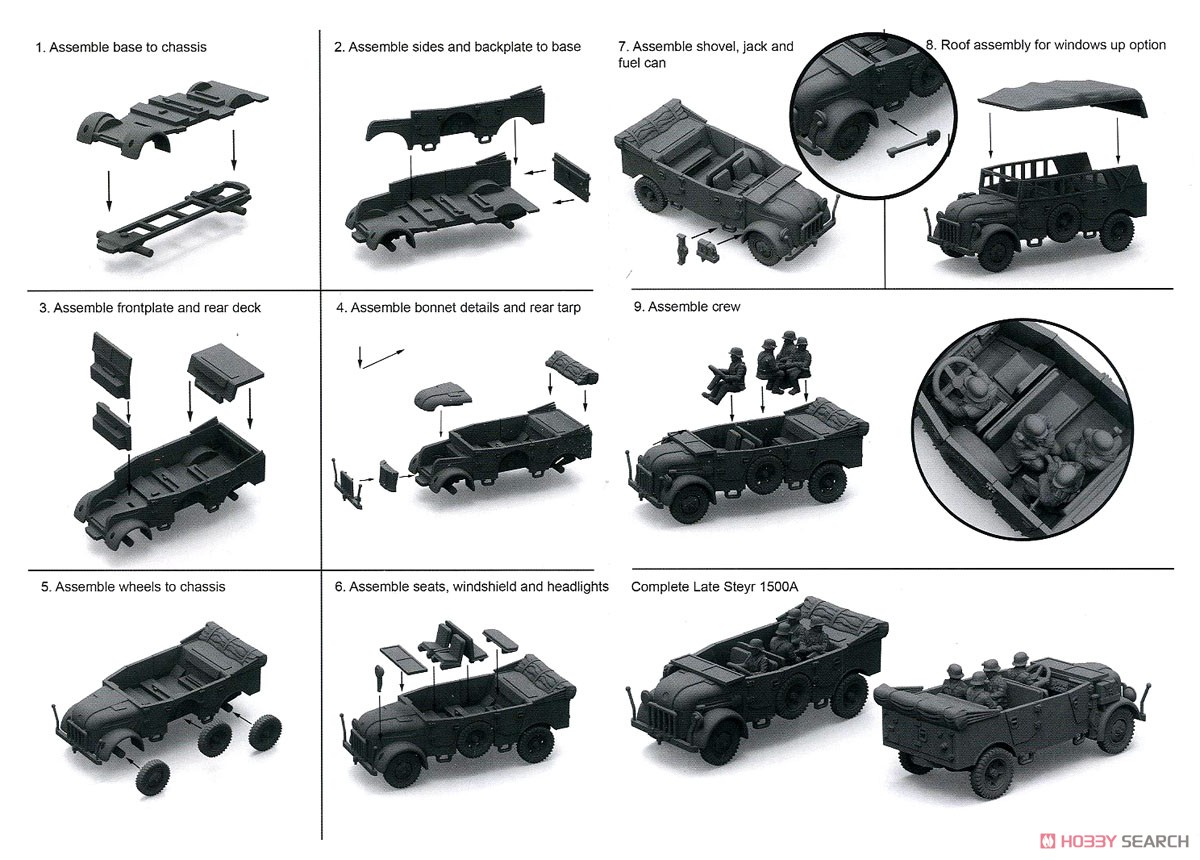 1. Assemble base to chassis

2. Assemble sides and backplate to base

7. Assemble shovel, jack and fuel can

8. Roof assembly for windows up option

3. Assemble frontplate and rear deck

4. Assemble bonnet details and rear tarp

9. Assemble crew

5. Assemble wheels to chassis

6. Assemble seats, windshield and headlights

Complete Late Steyr 1500A

HOBBY SEARCH