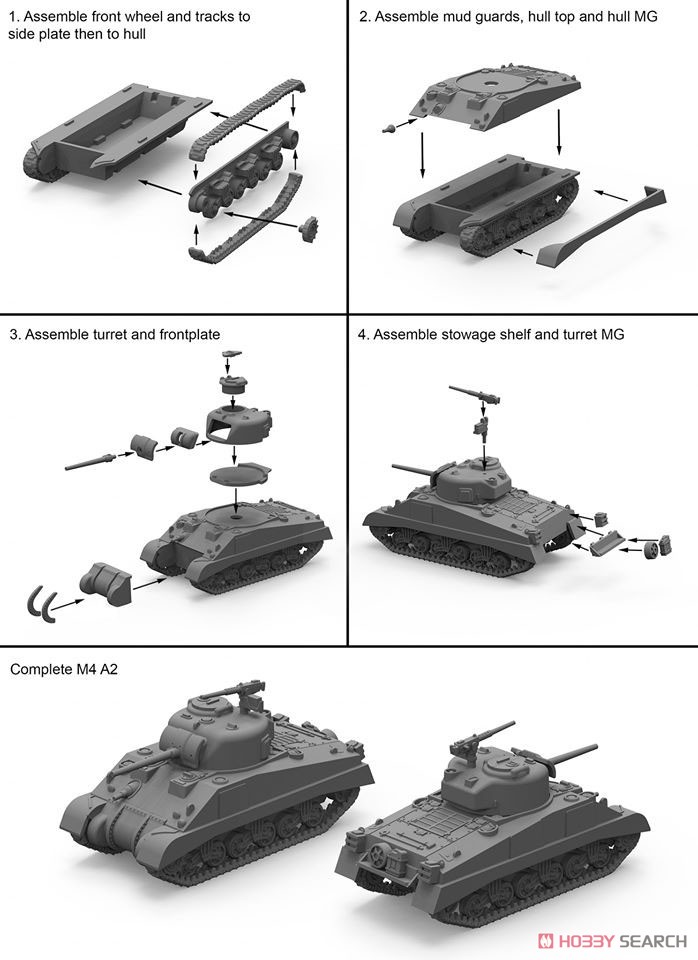 1. Assemble front wheel and tracks to side plate then to hull

2. Assemble mud guards, hull top and hull MG

3. Assemble turret and frontplate

4. Assemble stowage shelf and turret MG

Complete M4 A2

HOBBY SEARCH