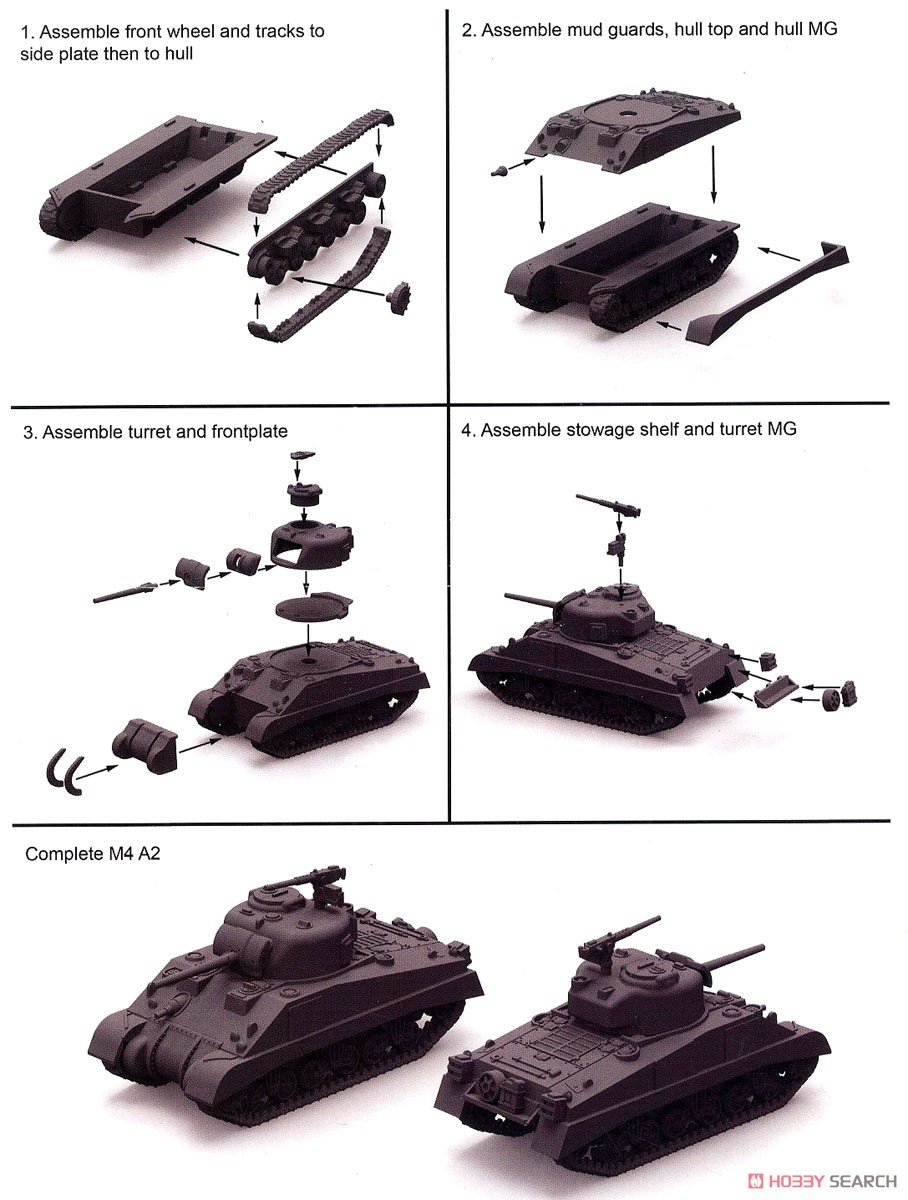 1. Assemble front wheel and tracks to side plate then to hull

2. Assemble mud guards, hull top and hull MG

3. Assemble turret and frontplate

4. Assemble stowage shelf and turret MG

Complete M4 A2

HOBBY SEARCH