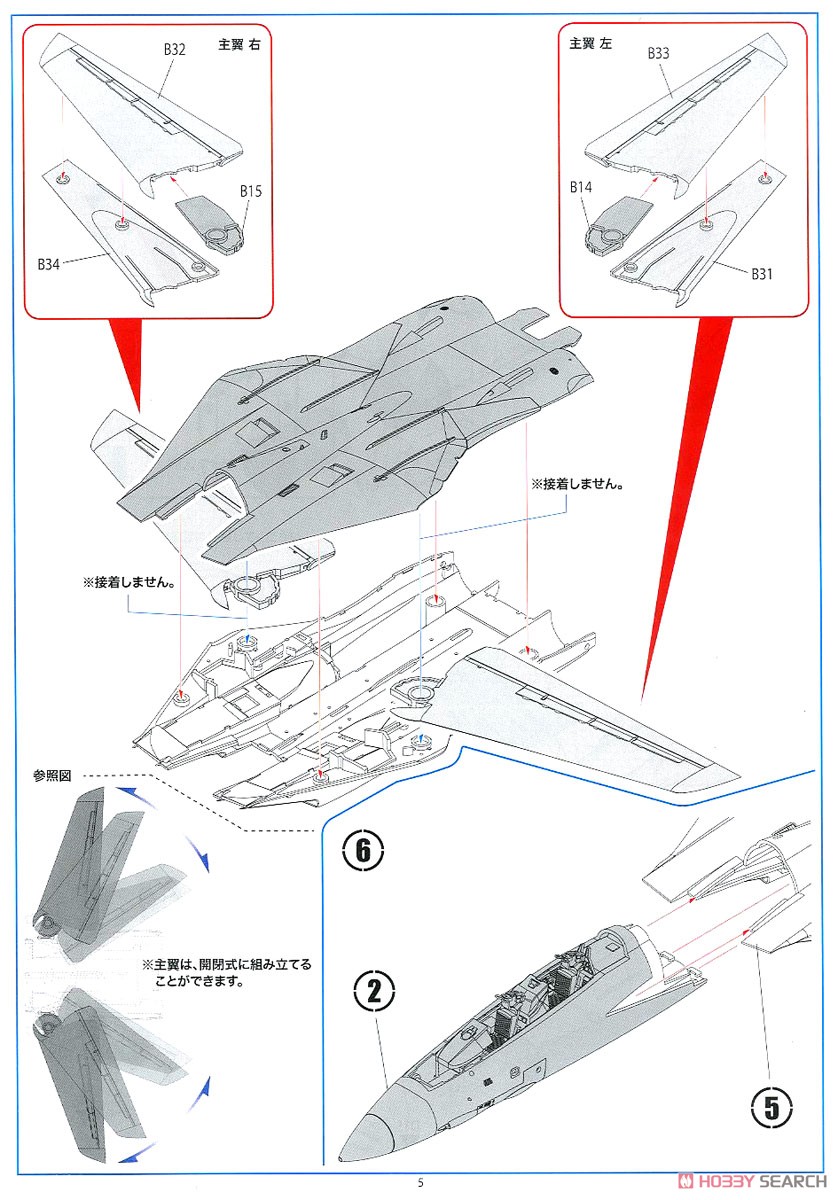 主翼 右

B32

B15

B34

主翼 左

B33

B14

B31

※接着しません。

※接着しません。

参照図

※主翼は、開閉式に組み立てることができます。

6

2

5

5

HOBBY SEARCH