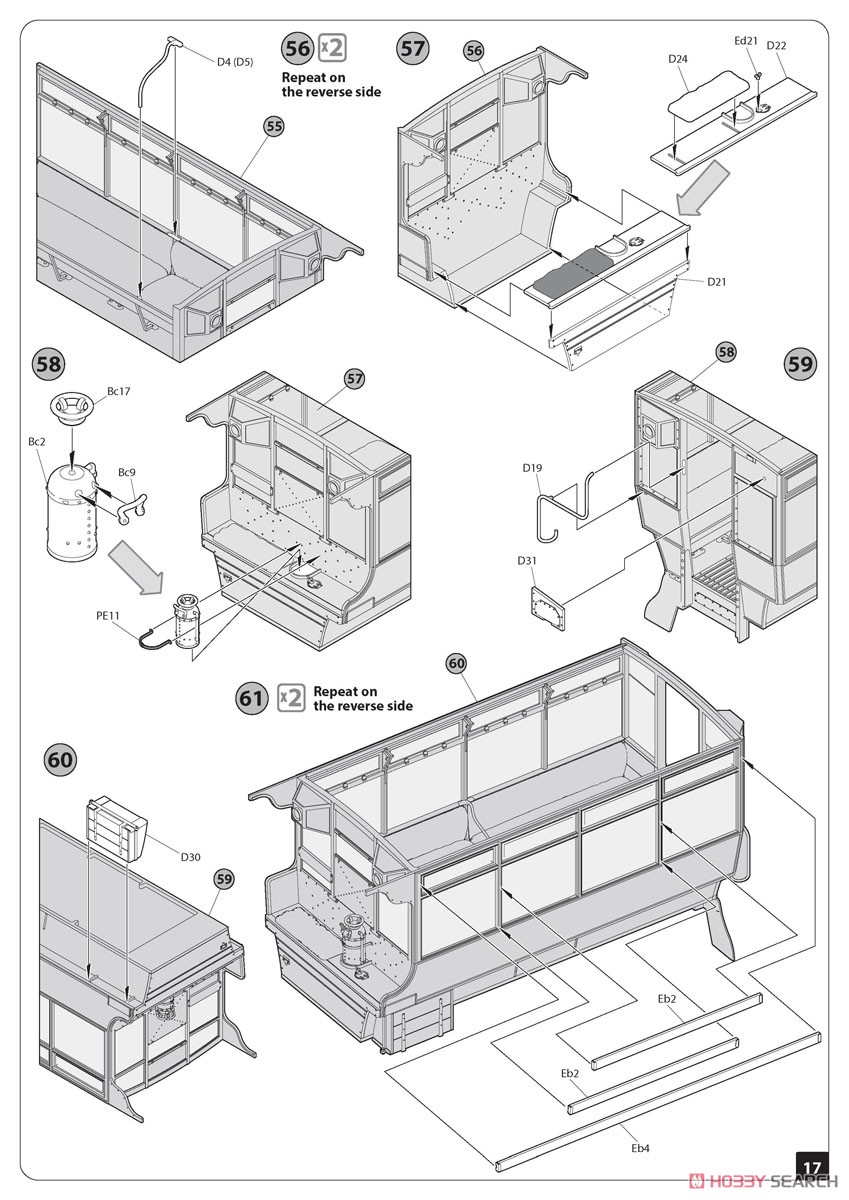 D4 (D5)

56 x2
Repeat on the reverse side

55

57

56

D24

Ed21

D22

D21

58

Bc17

Bc2

Bc9

PE11

57

58

59

D19

D31

61 x2
Repeat on the reverse side

60

60

D30

59

Eb2

Eb2

Eb4

17

HOBBY SEARCH