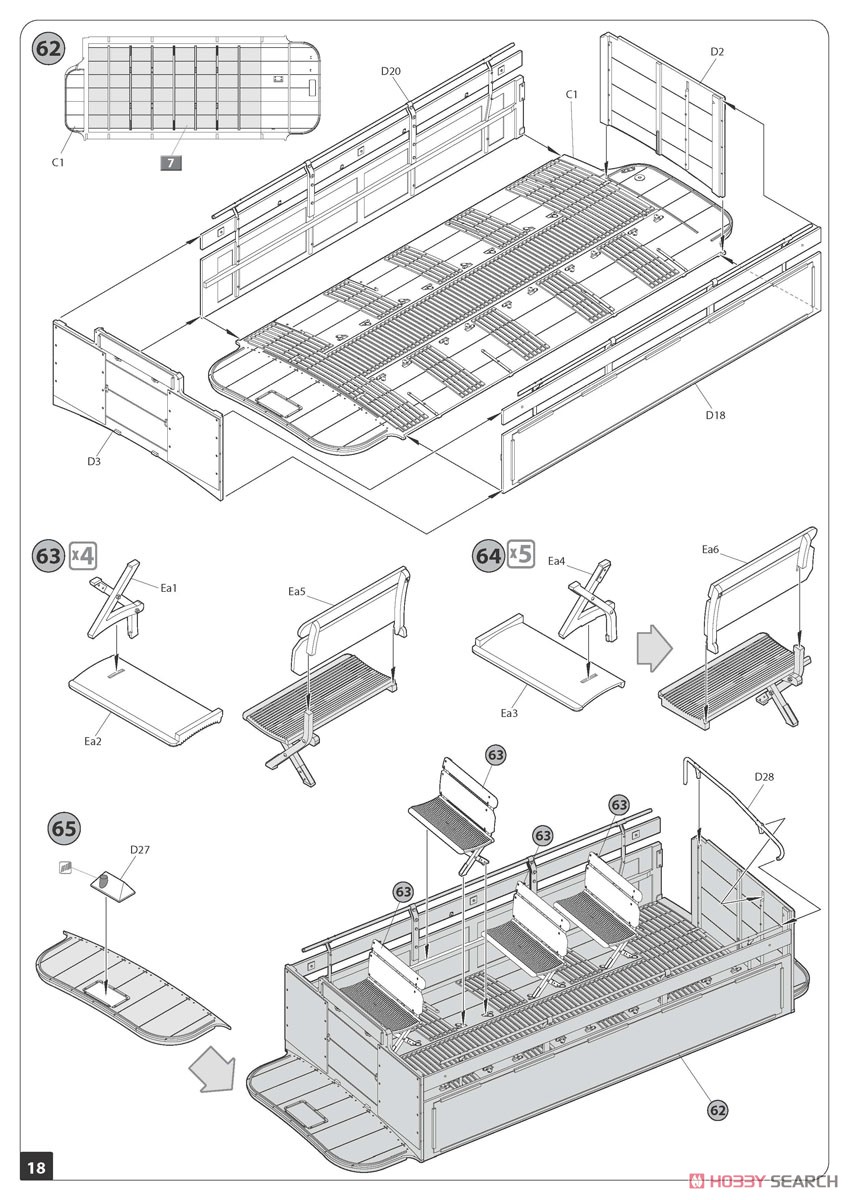 62
C1
7
D20
C1
D2
D3
D18

63 x4
Ea1
Ea2
Ea5

64 x5
Ea4
Ea3
Ea6

65
D27
63
63
63
63
D28
62

18
HOBBY SEARCH