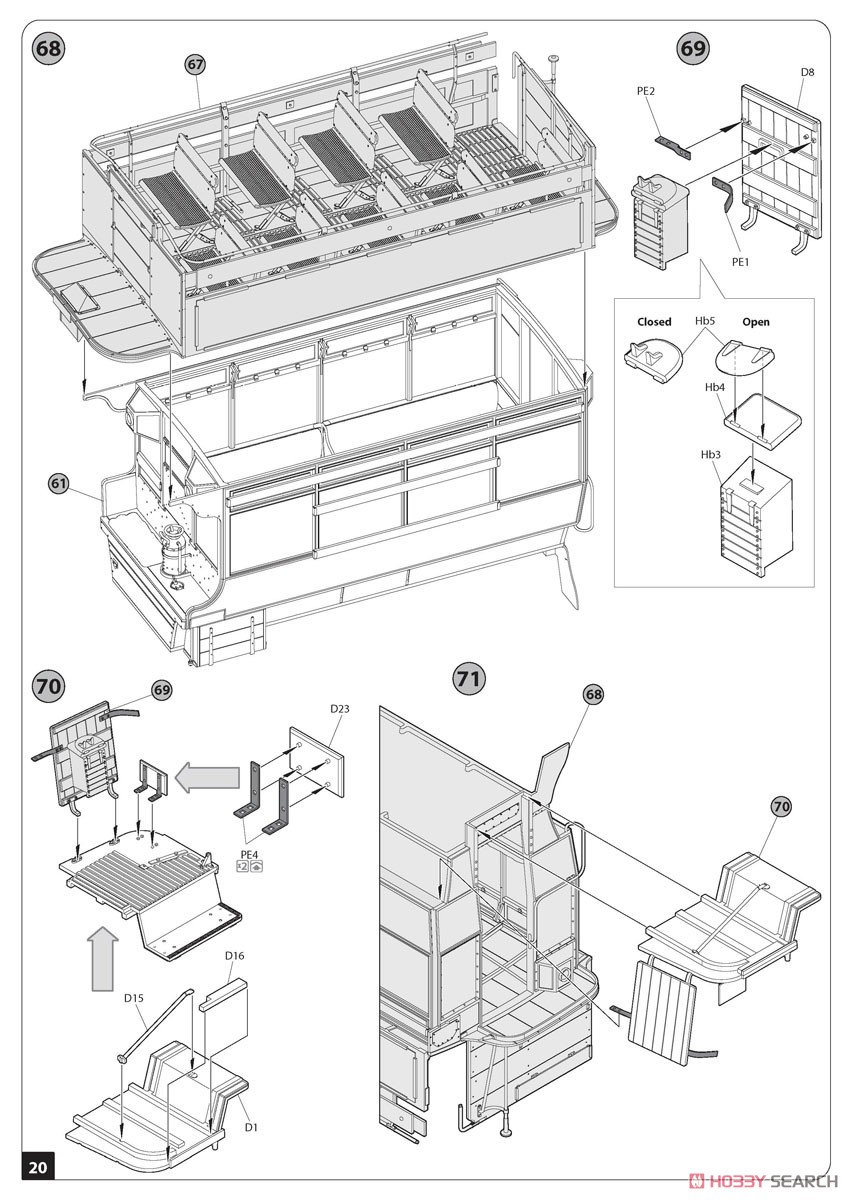 68

67

61

69

PE2

D8

PE1

Closed

Hb5

Open

Hb4

Hb3

70

69

D23

PE4
2

D16

D15

D1

71

68

70

20

HOBBY SEARCH