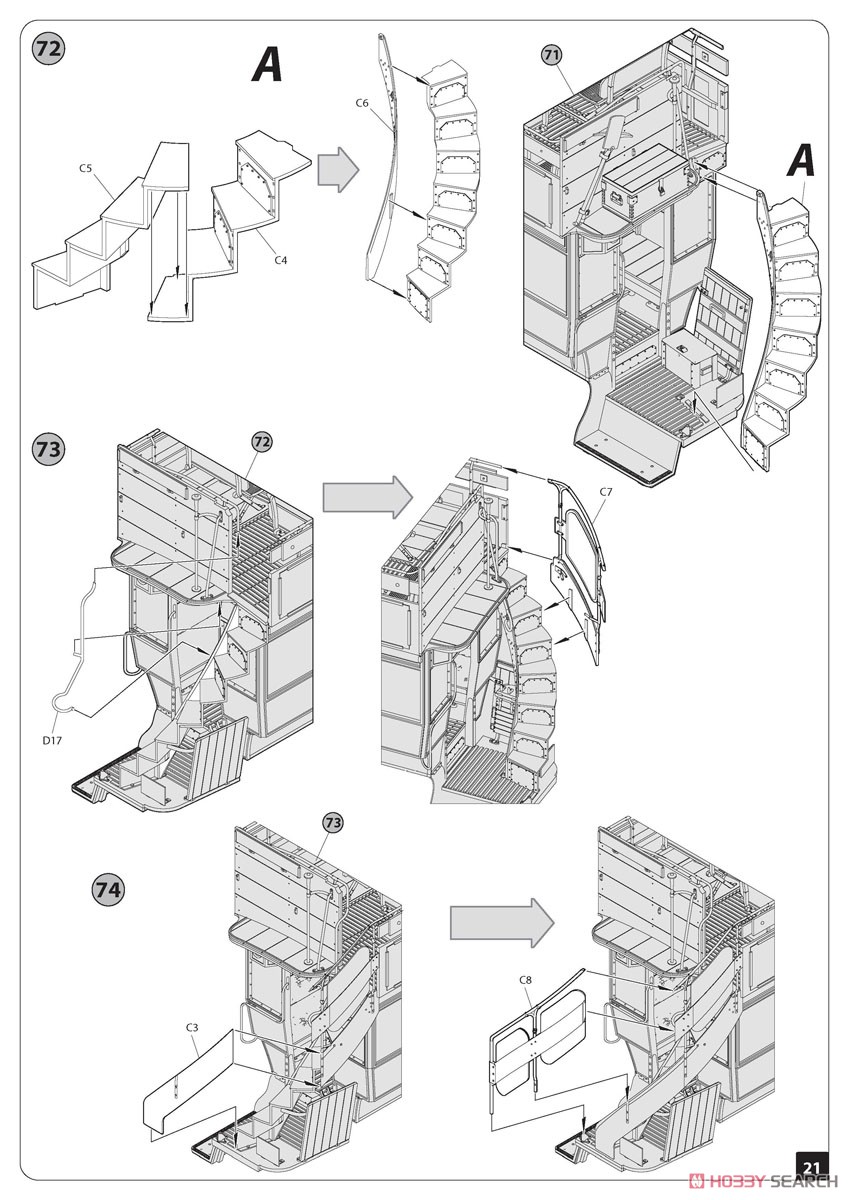 72

A

C5

C4

C6

71

A

73

72

D17

C7

74

73

C3

C8

21

HOBBY SEARCH