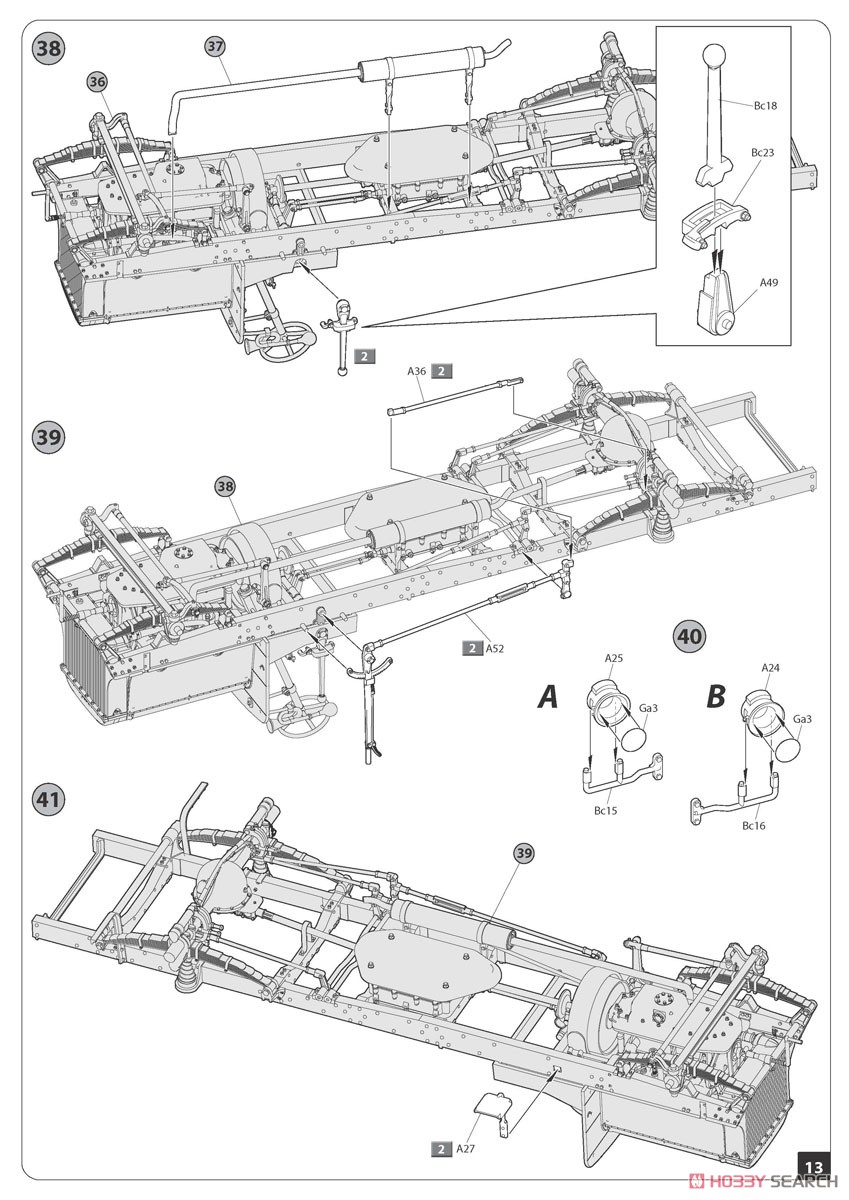 38
37
36
Bc18
Bc23
A49
2
A36 2
39
38
2 A52
40
A
A25
Ga3
Bc15
B
A24
Ga3
Bc16
41
39
2 A27
13
HOBBY SEARCH