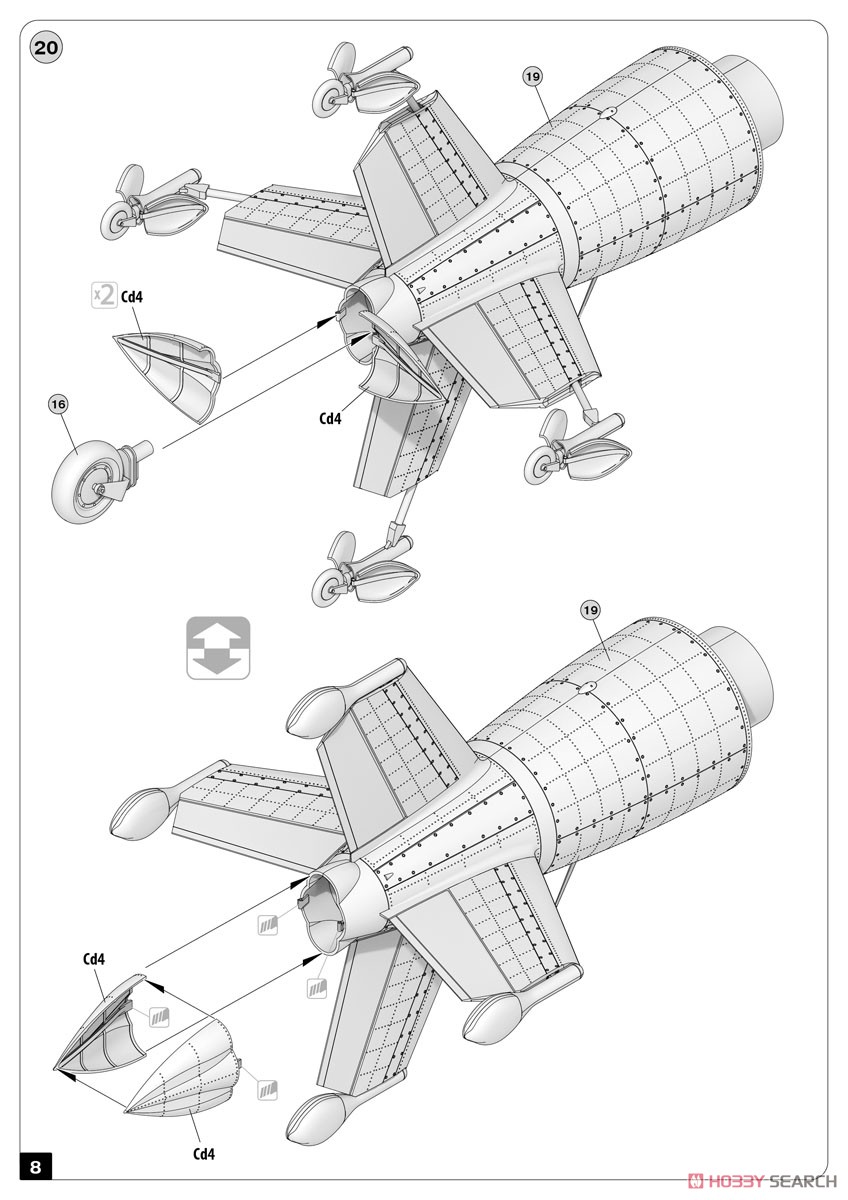 20

19

x2 Cd4

16

Cd4

19

Cd4

Cd4

8

HOBBY SEARCH