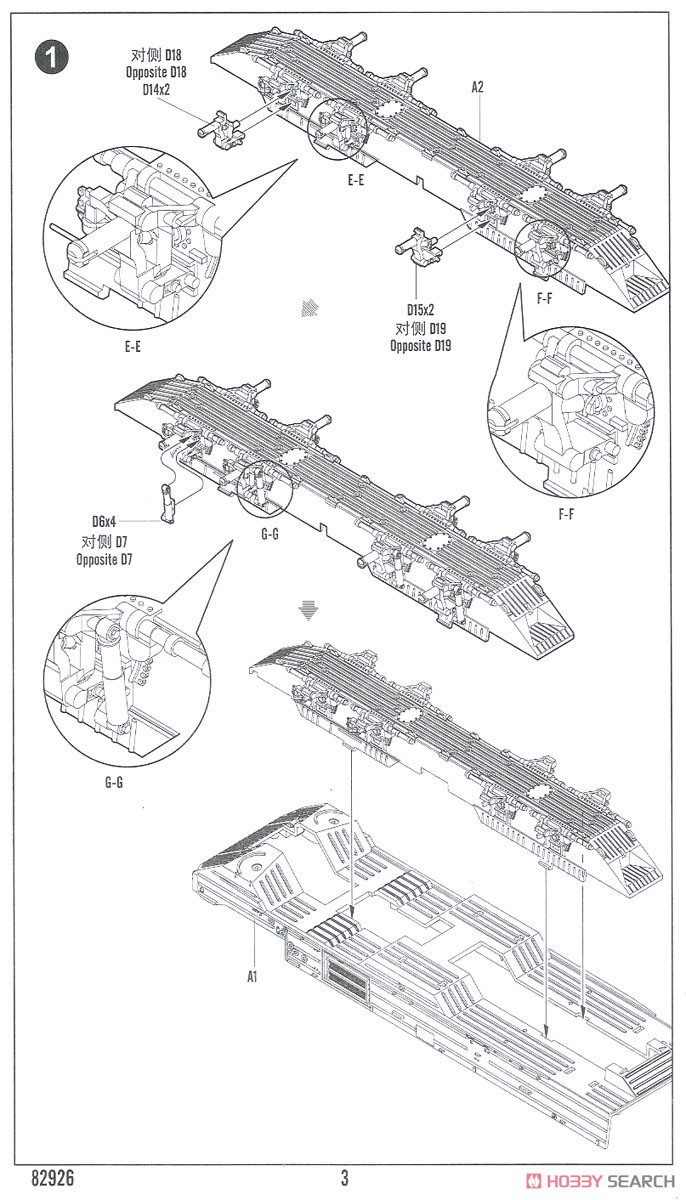 1

对侧 D18
Opposite D18
D14x2

A2

E-E

E-E

D15x2
对侧 D19
Opposite D19

F-F

F-F

D6x4
对侧 D7
Opposite D7

G-G

G-G

A1

82926

3

HOBBY SEARCH