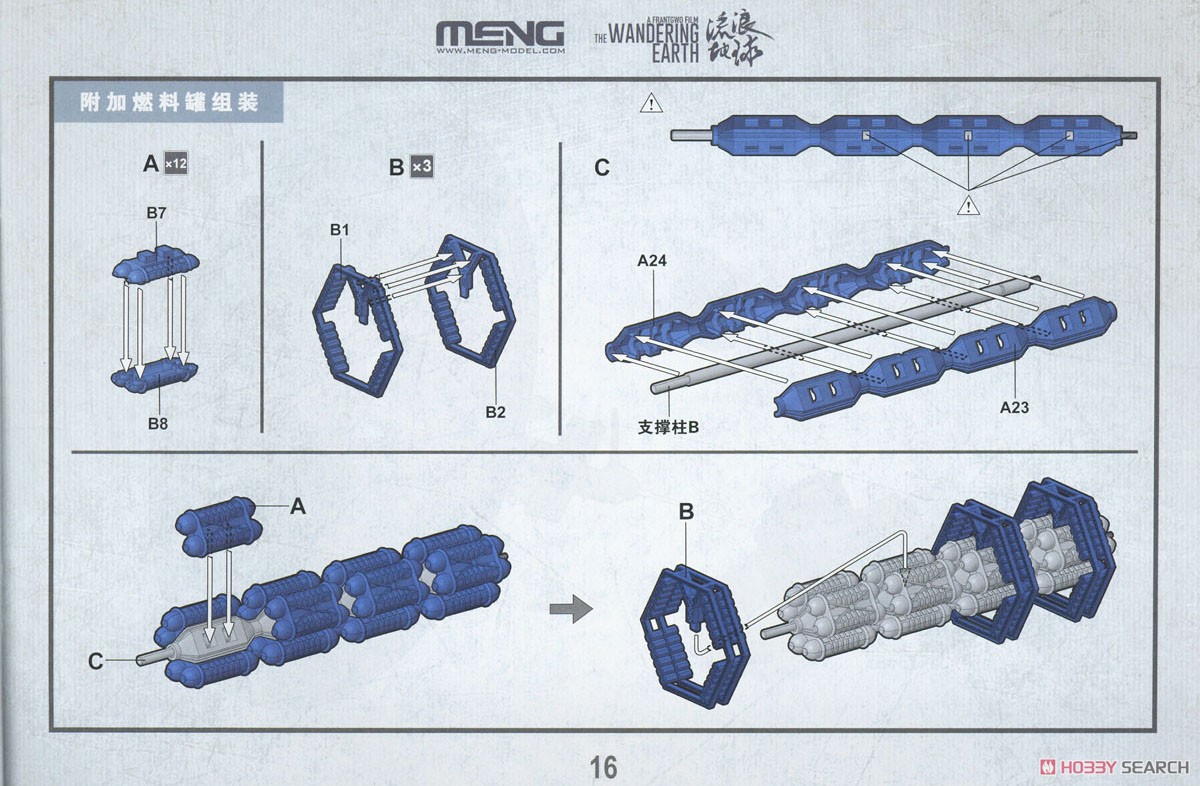 MENG
WWW.MENG-MODEL.COM
A FRANTGWO FILM
THE WANDERING EARTH 流浪地球

附加燃料罐组装

A ×12
B7
B8

B ×3
B1
B2

C
A24
A23
支撑柱B

A
C
B

16

HOBBY SEARCH