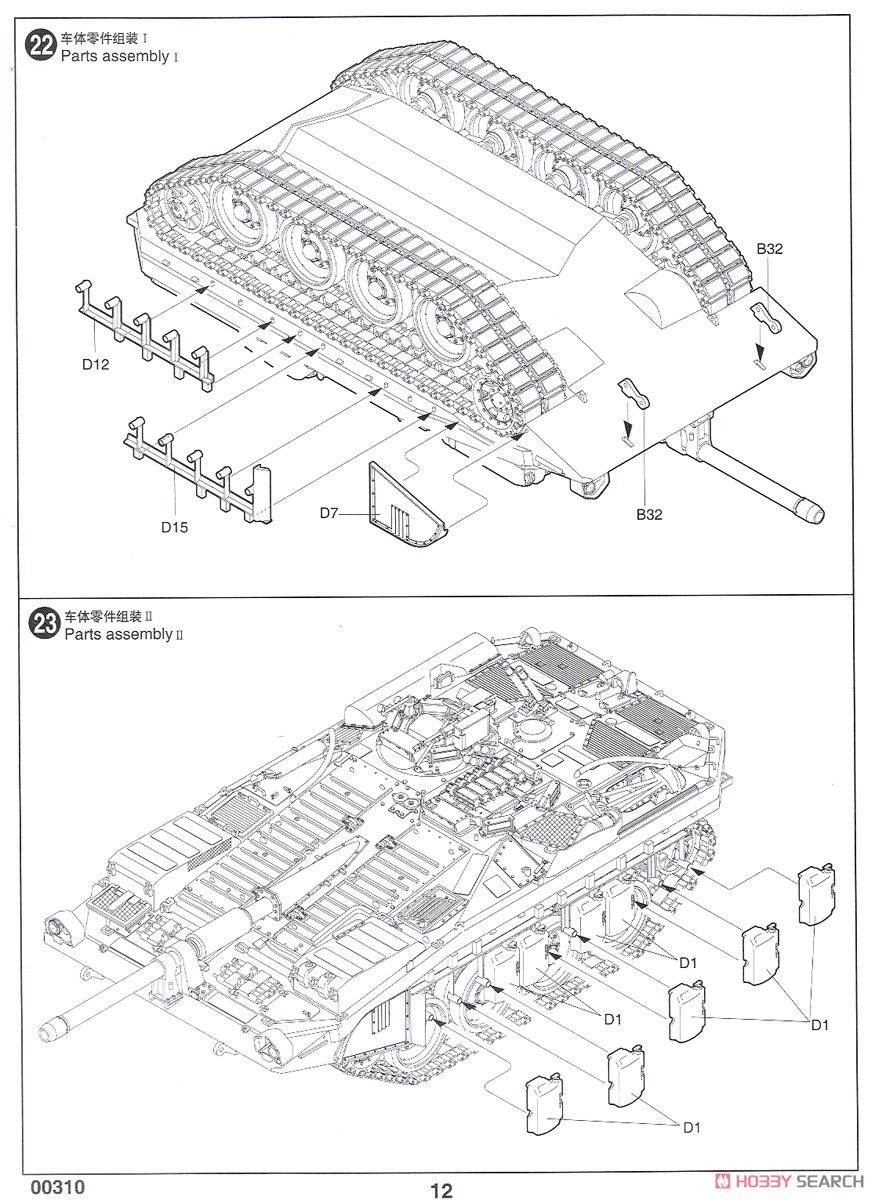 22 车体零件组装 I
Parts assembly I

B32
D12
D15
D7
B32

23 车体零件组装 II
Parts assembly II

D1
D1
D1
D1

00310
12
HOBBY SEARCH