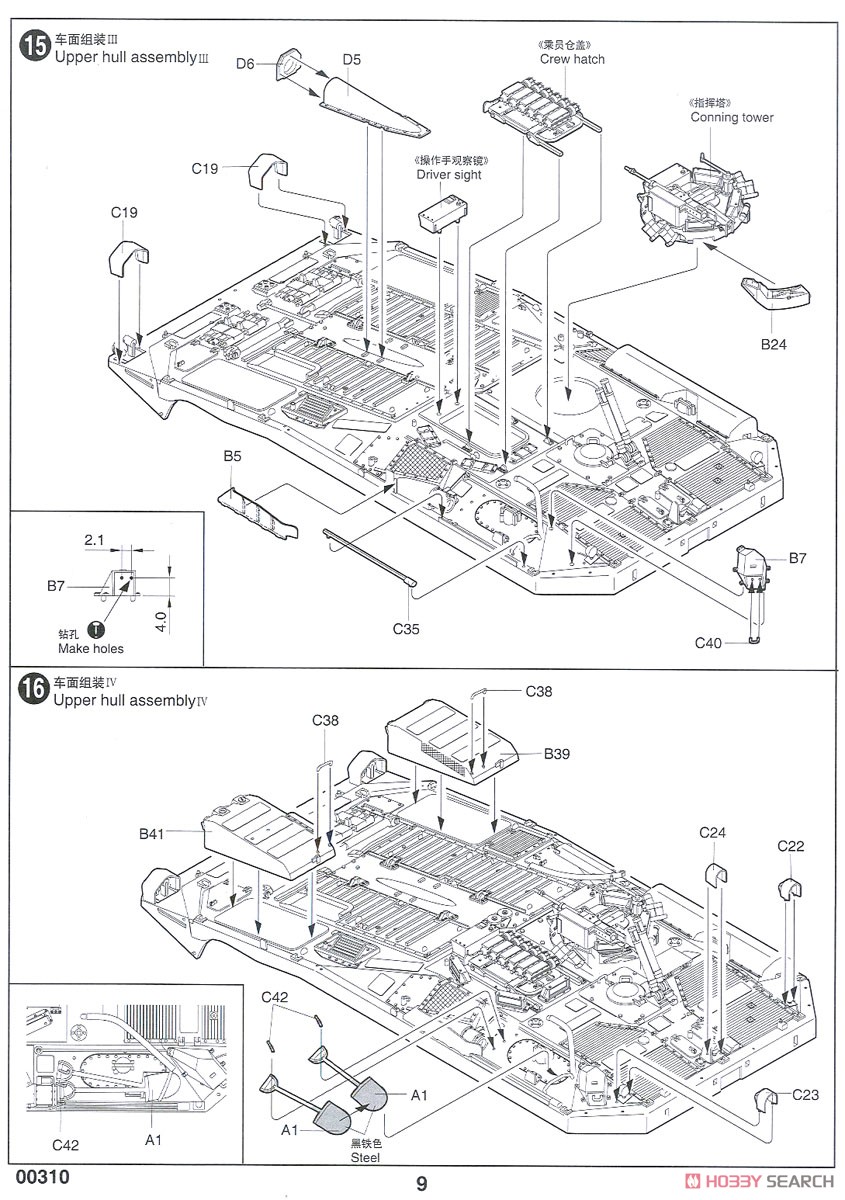 15 车面组装Ⅲ
Upper hull assemblyⅢ

D6
D5
《乘员仓盖》
Crew hatch
《指挥塔》
Conning tower
C19
《操作手观察镜》
Driver sight
C19
B24
B5
2.1
B7
4.0
钻孔
Make holes
C35
B7
C40

16 车面组装Ⅳ
Upper hull assemblyⅣ

C38
C38
B39
B41
C24
C22
C42
A1
A1
黑铁色
Steel
C23
C42
A1

00310
9
HOBBY SEARCH