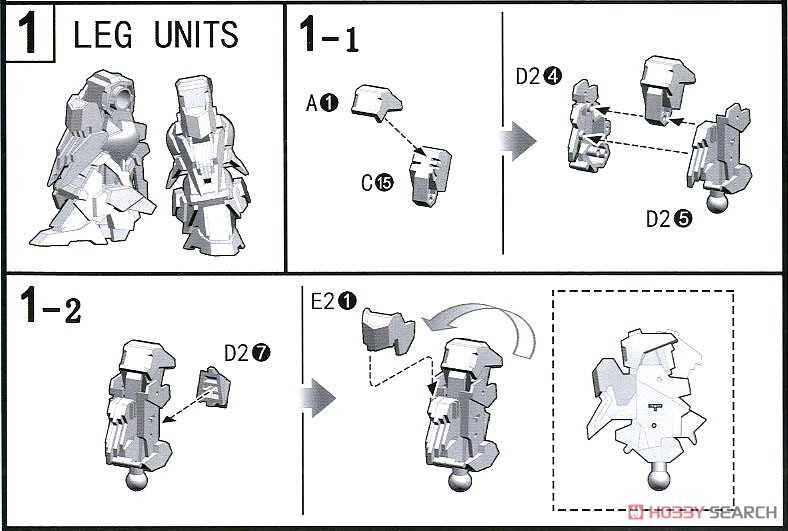 1 LEG UNITS

1-1

A❶

C⓯

D2❹

D2❺

1-2

D2❼

E2❶

HOBBY SEARCH