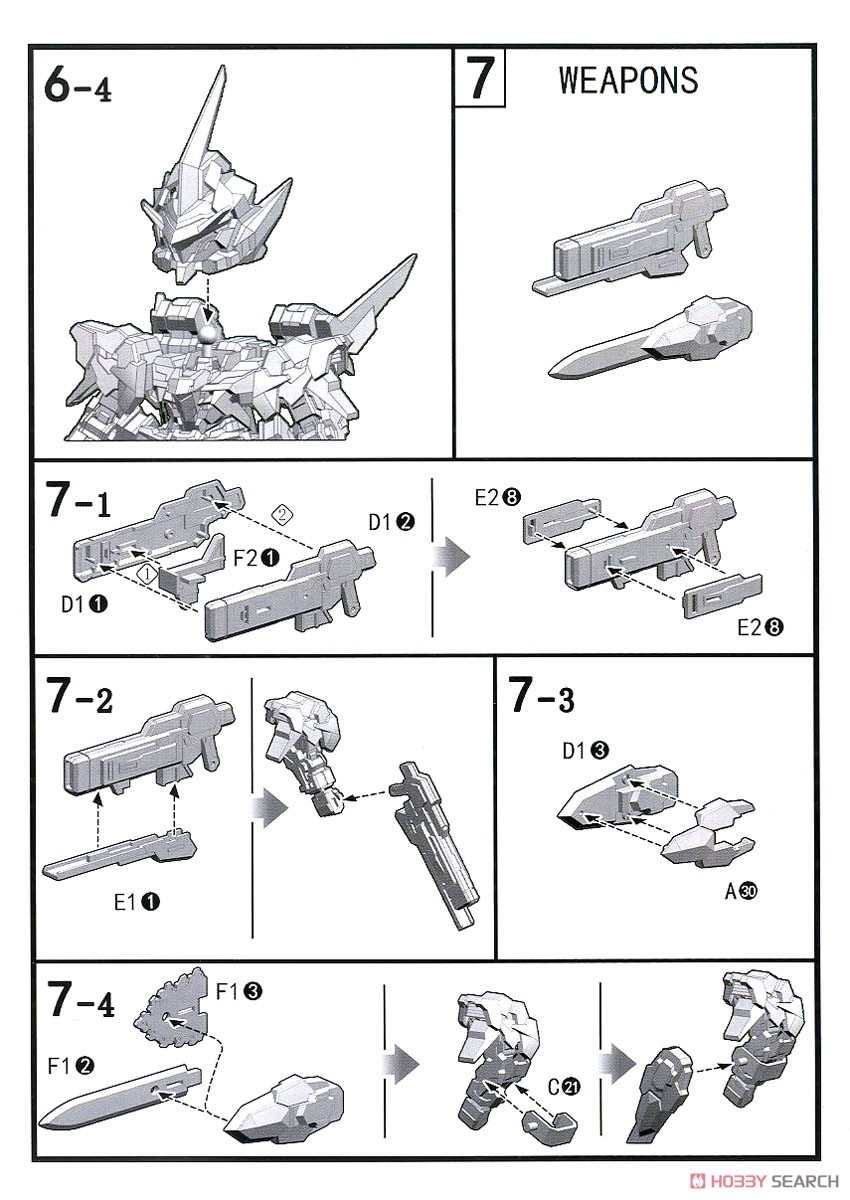 6-4

7 WEAPONS

7-1

②

D1❷

F2❶

①

D1❶

E2❽

E2❽

7-2

E1❶

7-3

D1❸

A㉚

7-4

F1❸

F1❷

C㉑

HOBBY SEARCH